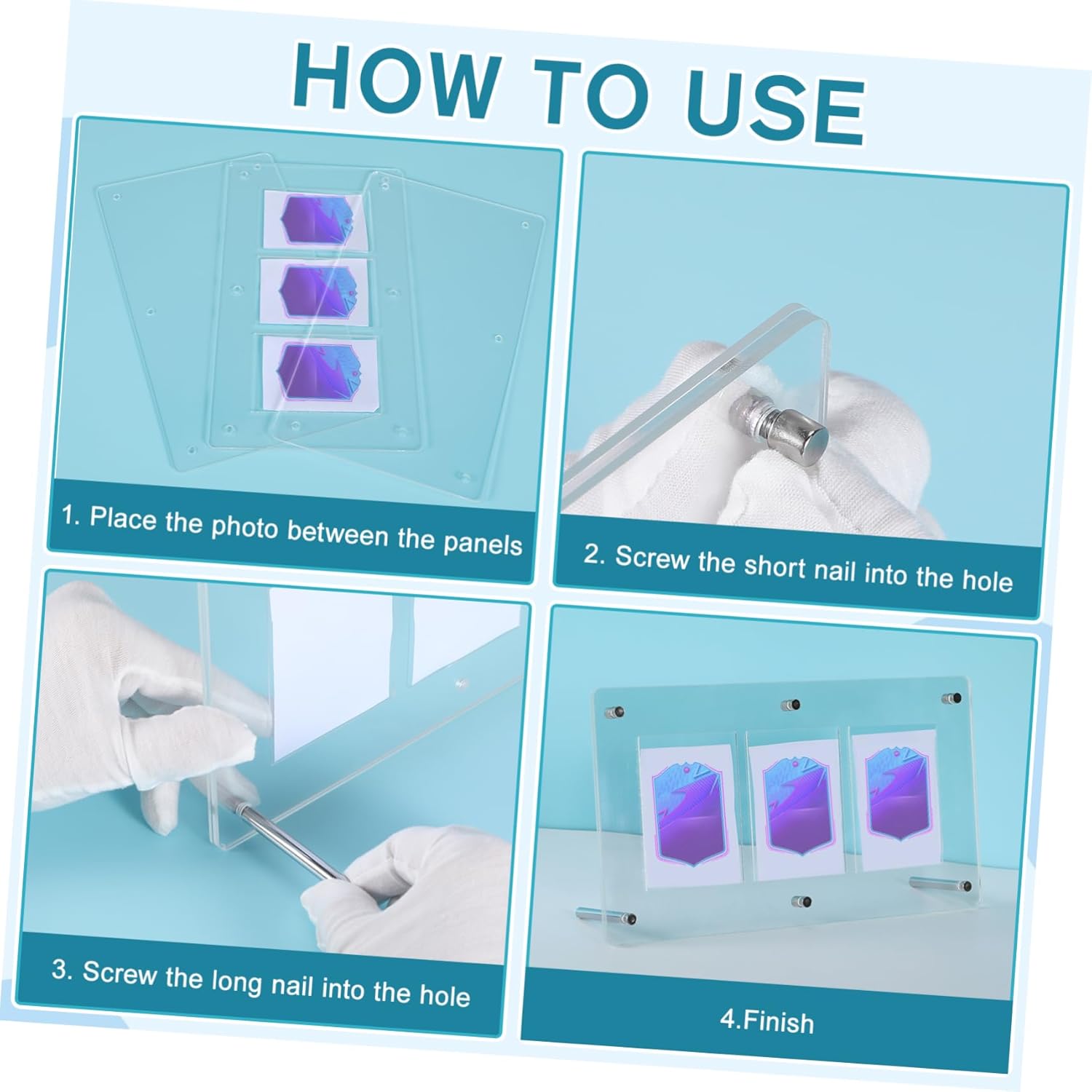 HOW TO USE

1. Place the photo between the panels

2. Screw the short nail into the hole

3. Screw the long nail into the hole

4.Finish