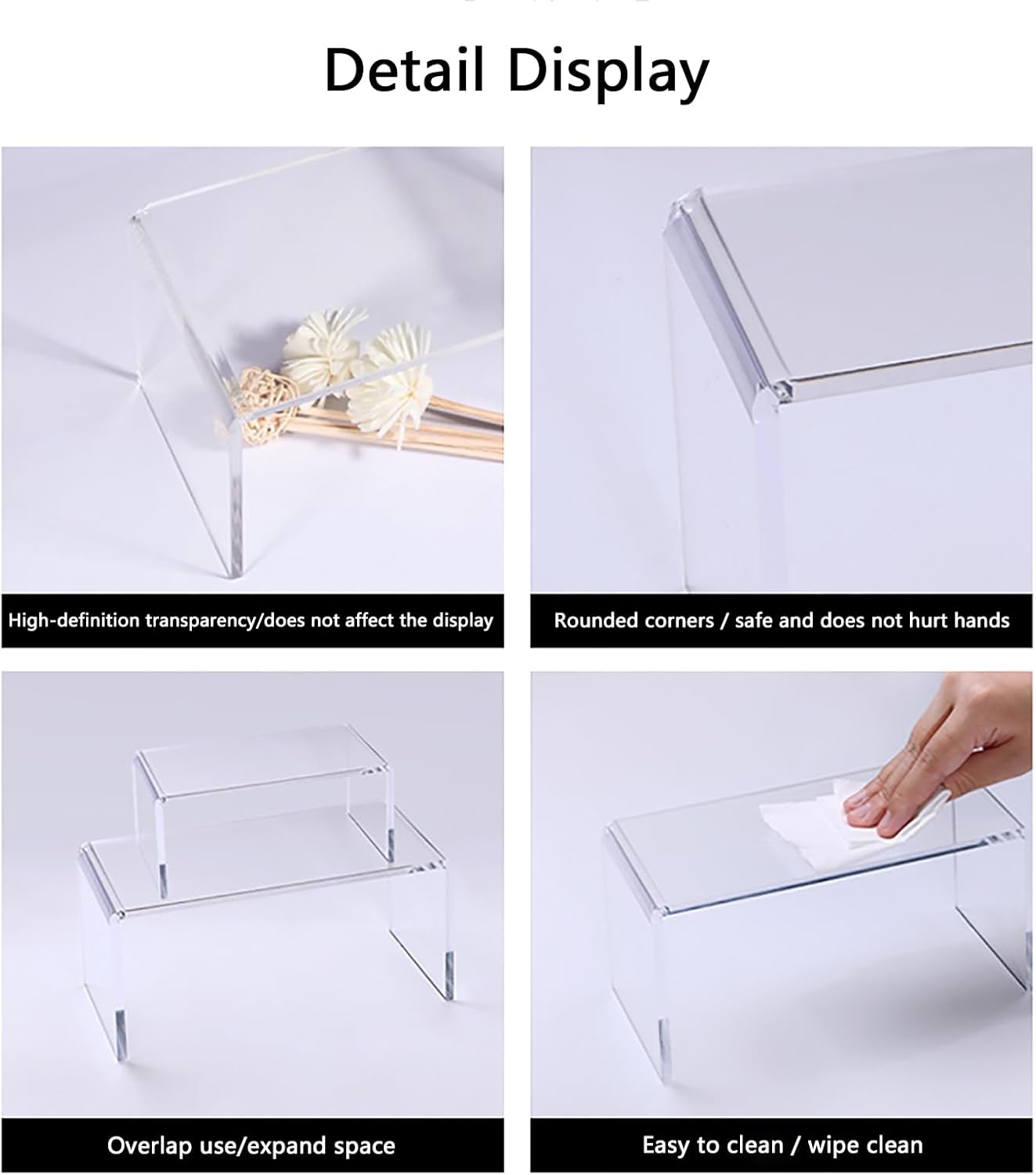 Detail Display

High-definition transparency/does not affect the display

Rounded corners / safe and does not hurt hands

Overlap use/expand space

Easy to clean / wipe clean