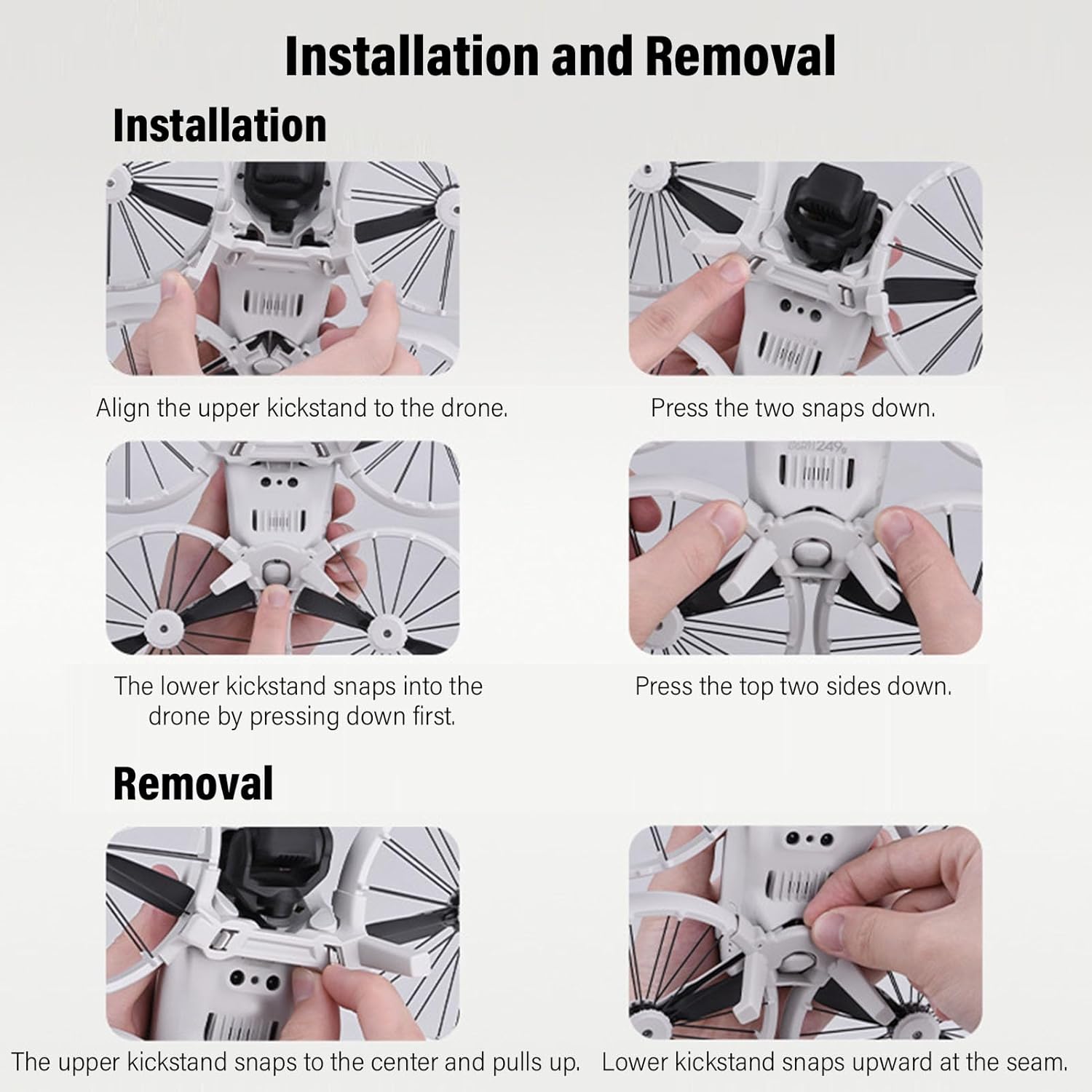 Installation and Removal

Installation

Align the upper kickstand to the drone.

Press the two snaps down.

249g

The lower kickstand snaps into the drone by pressing down first.

Press the top two sides down.

Removal

The upper kickstand snaps to the center and pulls up.

Lower kickstand snaps upward at the seam.