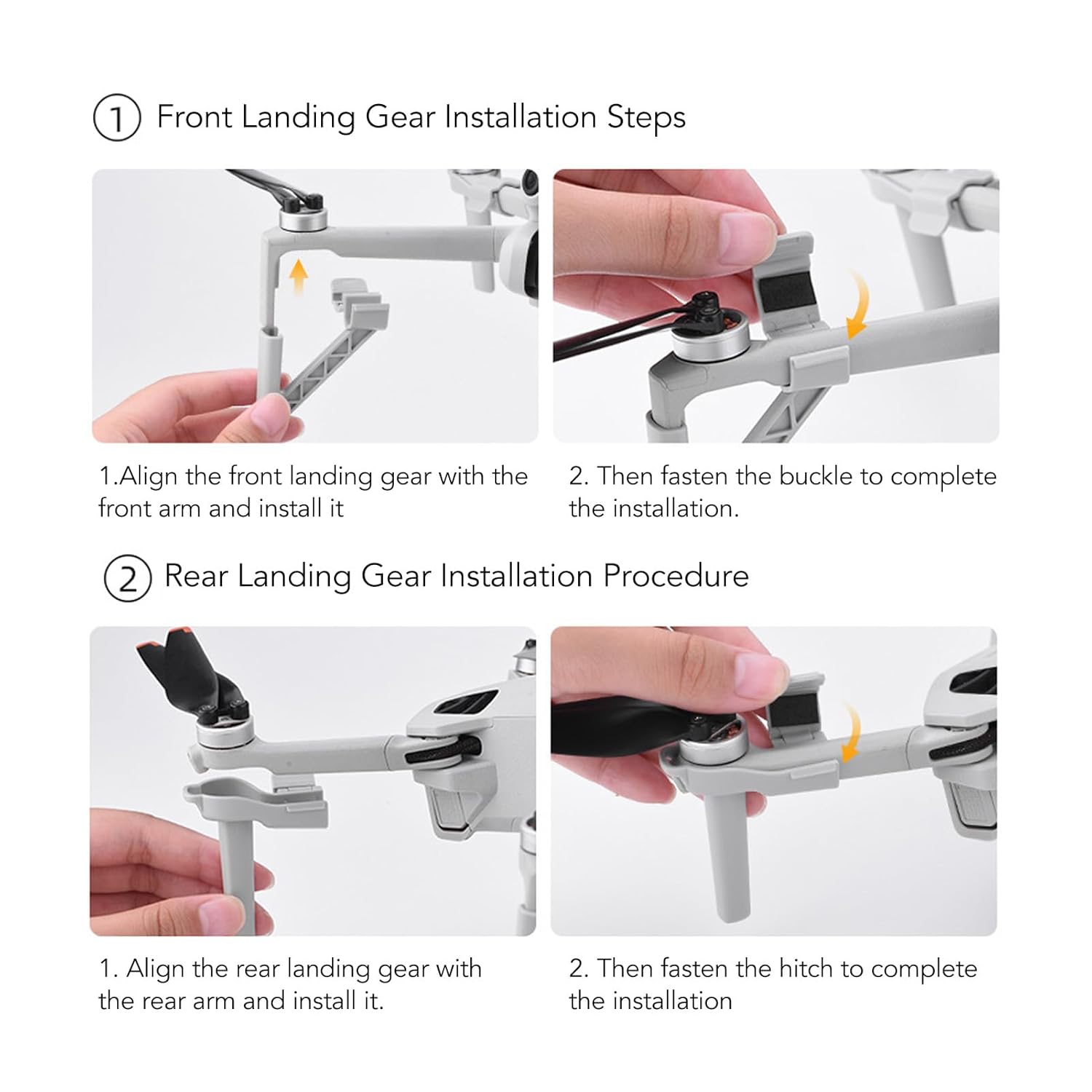 ① Front Landing Gear Installation Steps

1.Align the front landing gear with the front arm and install it

2. Then fasten the buckle to complete the installation.

② Rear Landing Gear Installation Procedure

1. Align the rear landing gear with the rear arm and install it.

2. Then fasten the hitch to complete the installation