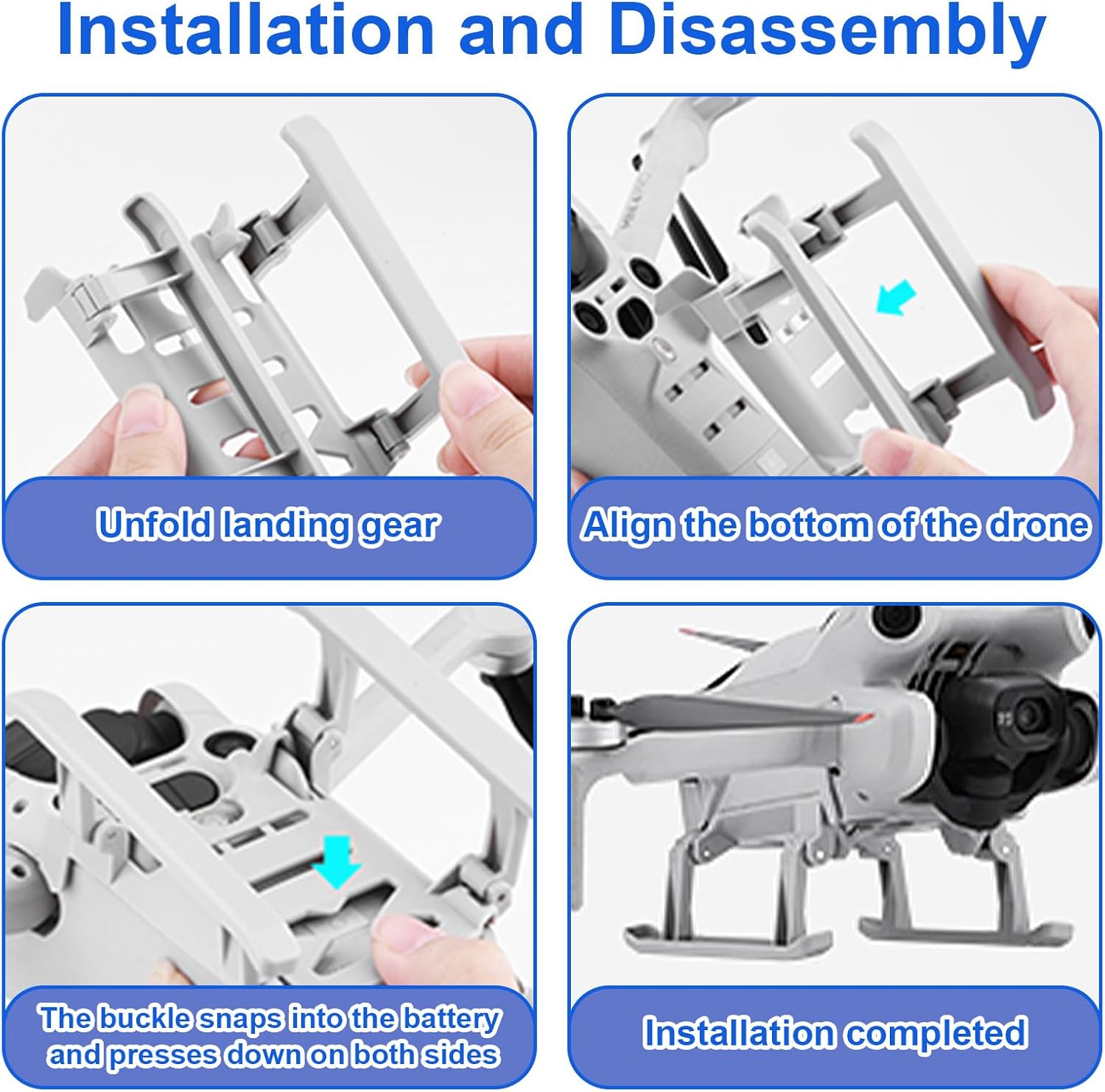 Installation and Disassembly

Unfold landing gear

Align the bottom of the drone

The buckle snaps into the battery and presses down on both sides

Installation completed