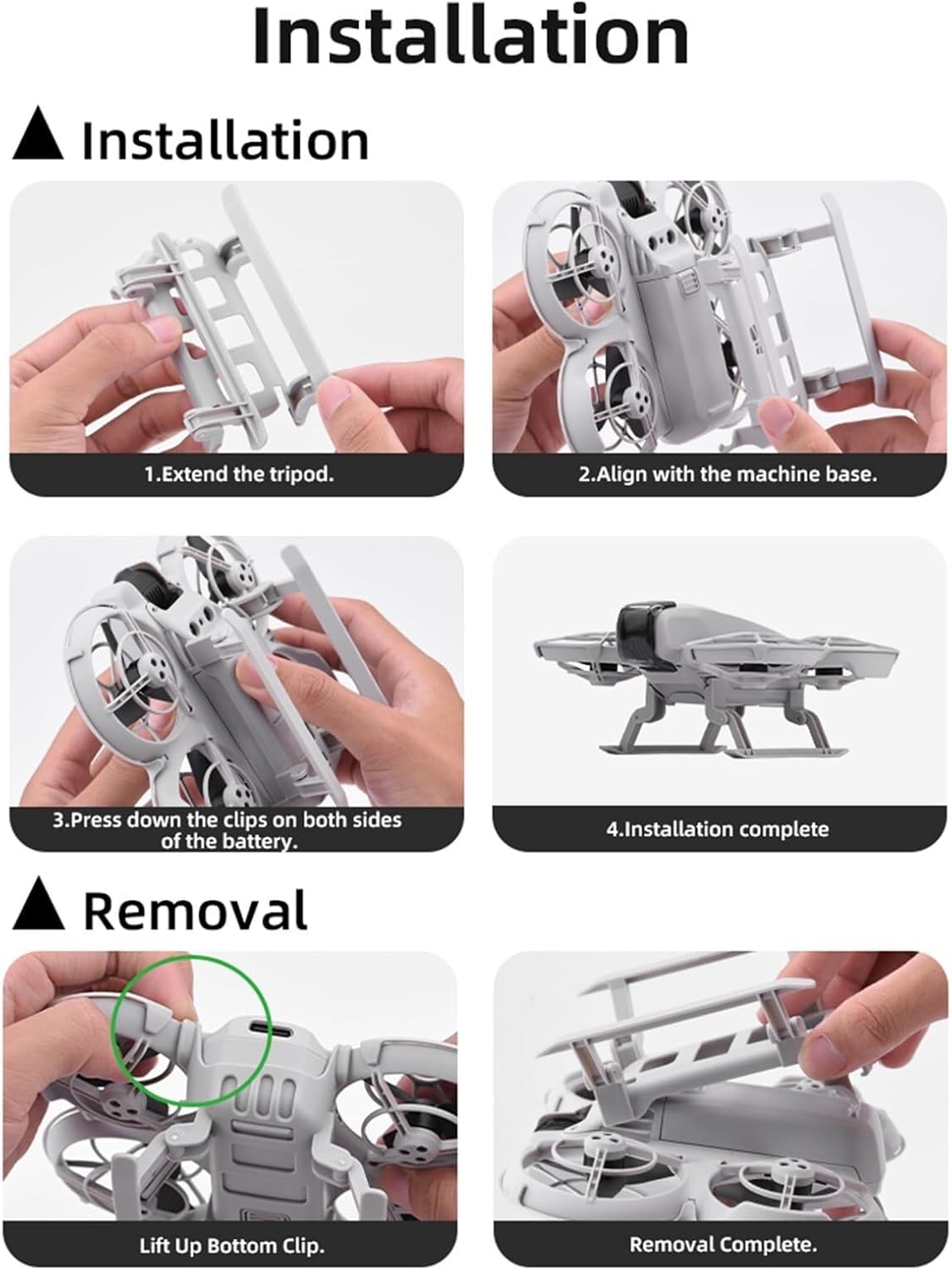 Installation

▲ Installation

1.Extend the tripod.

2.Align with the machine base.

3.Press down the clips on both sides of the battery.

4.Installation complete

▲ Removal

Lift Up Bottom Clip.

Removal Complete.