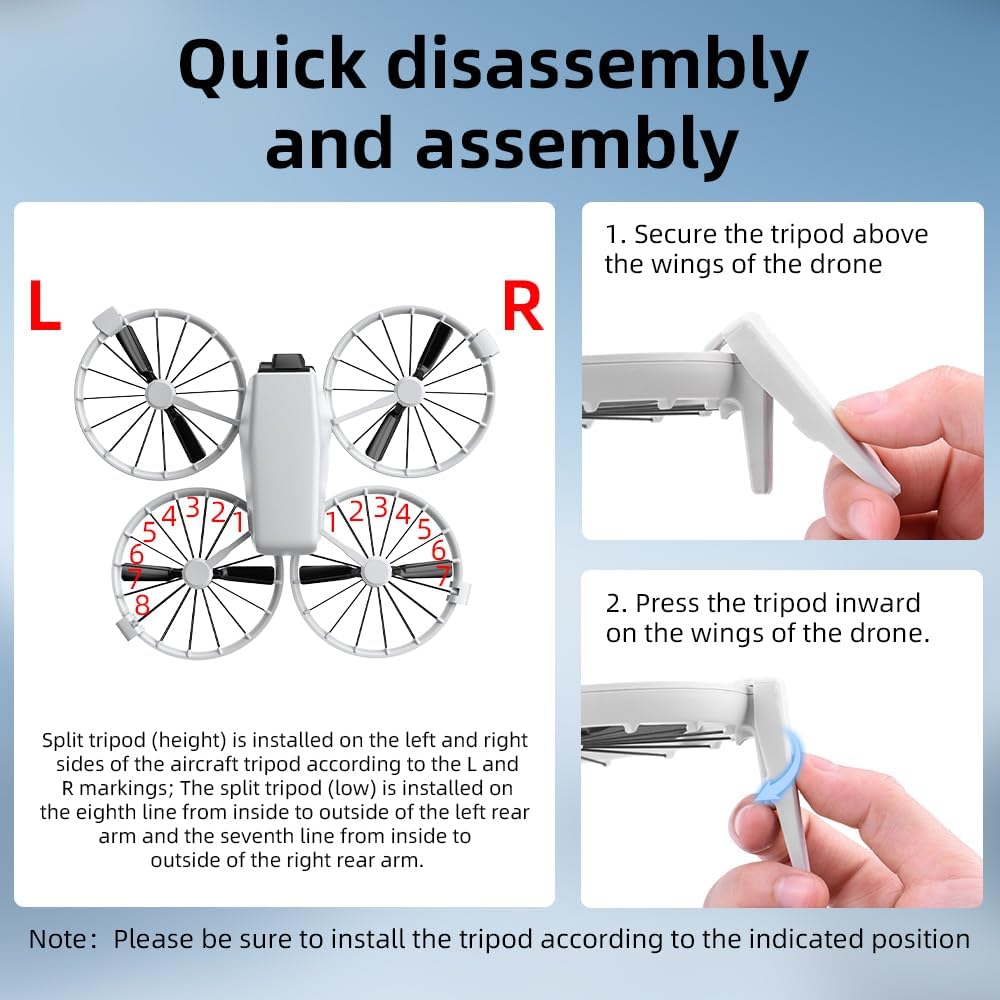 Quick disassembly and assembly

L

R

4 3 2 1
5
6
7
8

1 2 3 4
5
6
7

Split tripod (height) is installed on the left and right sides of the aircraft tripod according to the L and R markings; The split tripod (low) is installed on the eighth line from inside to outside of the left rear arm and the seventh line from inside to outside of the right rear arm.

1. Secure the tripod above the wings of the drone

2. Press the tripod inward on the wings of the drone.

Note: Please be sure to install the tripod according to the indicated position