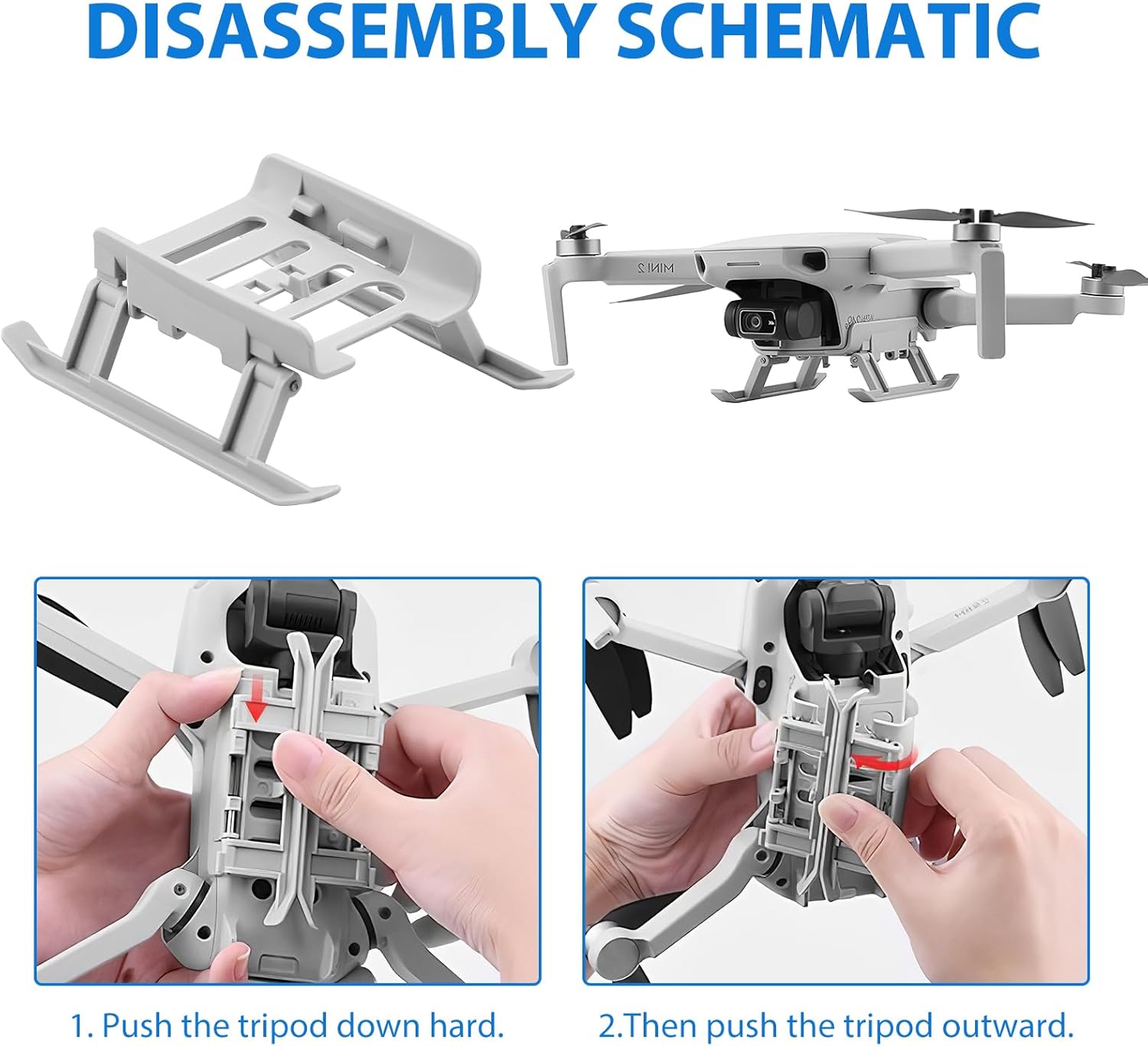 DISASSEMBLY SCHEMATIC

MINI 2

1. Push the tripod down hard.

2.Then push the tripod outward.