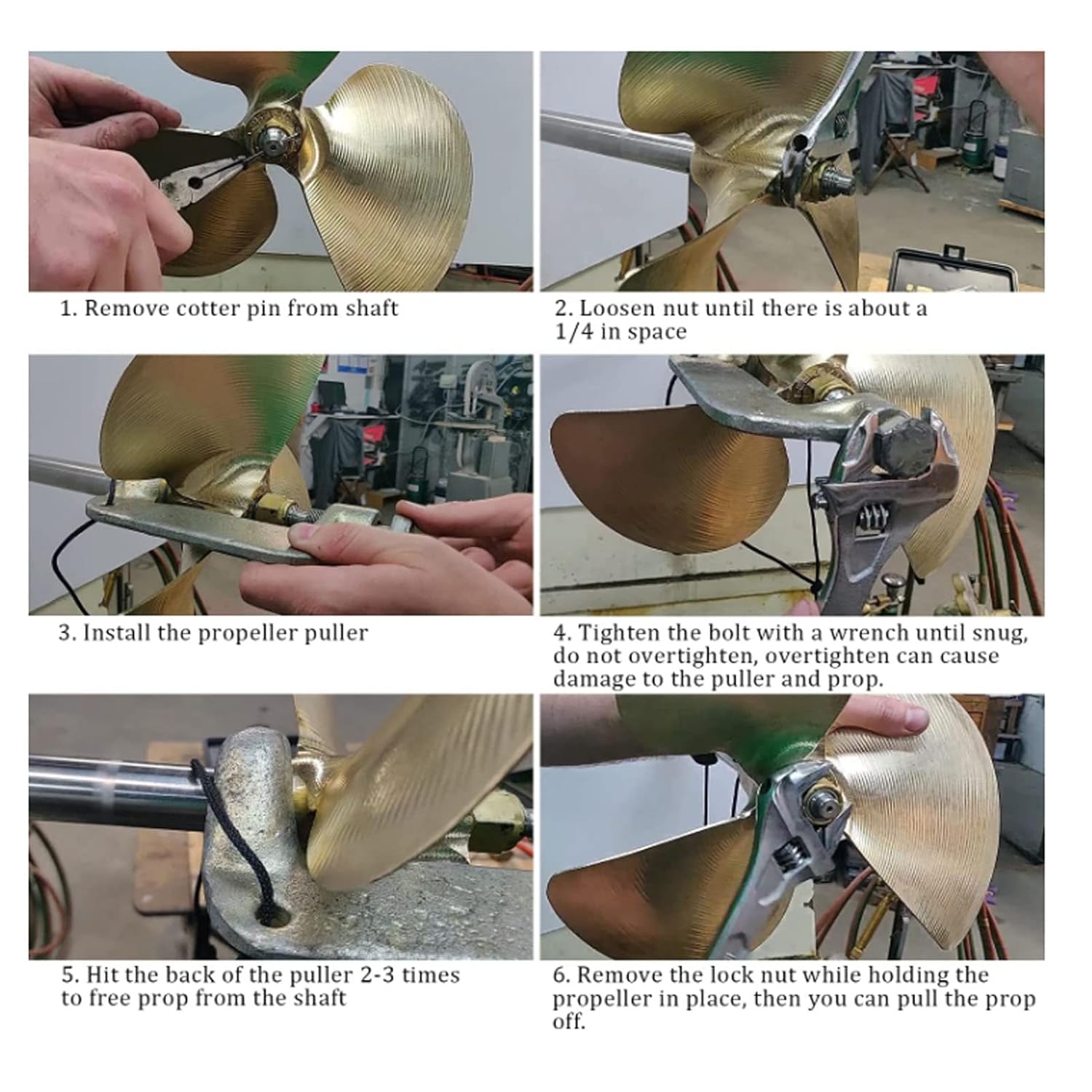 1. Remove cotter pin from shaft

2. Loosen nut until there is about a 1/4 in space

3. Install the propeller puller

4. Tighten the bolt with a wrench until snug, do not overtighten, overtighten can cause damage to the puller and prop.

5. Hit the back of the puller 2-3 times to free prop from the shaft

6. Remove the lock nut while holding the propeller in place, then you can pull the prop off.