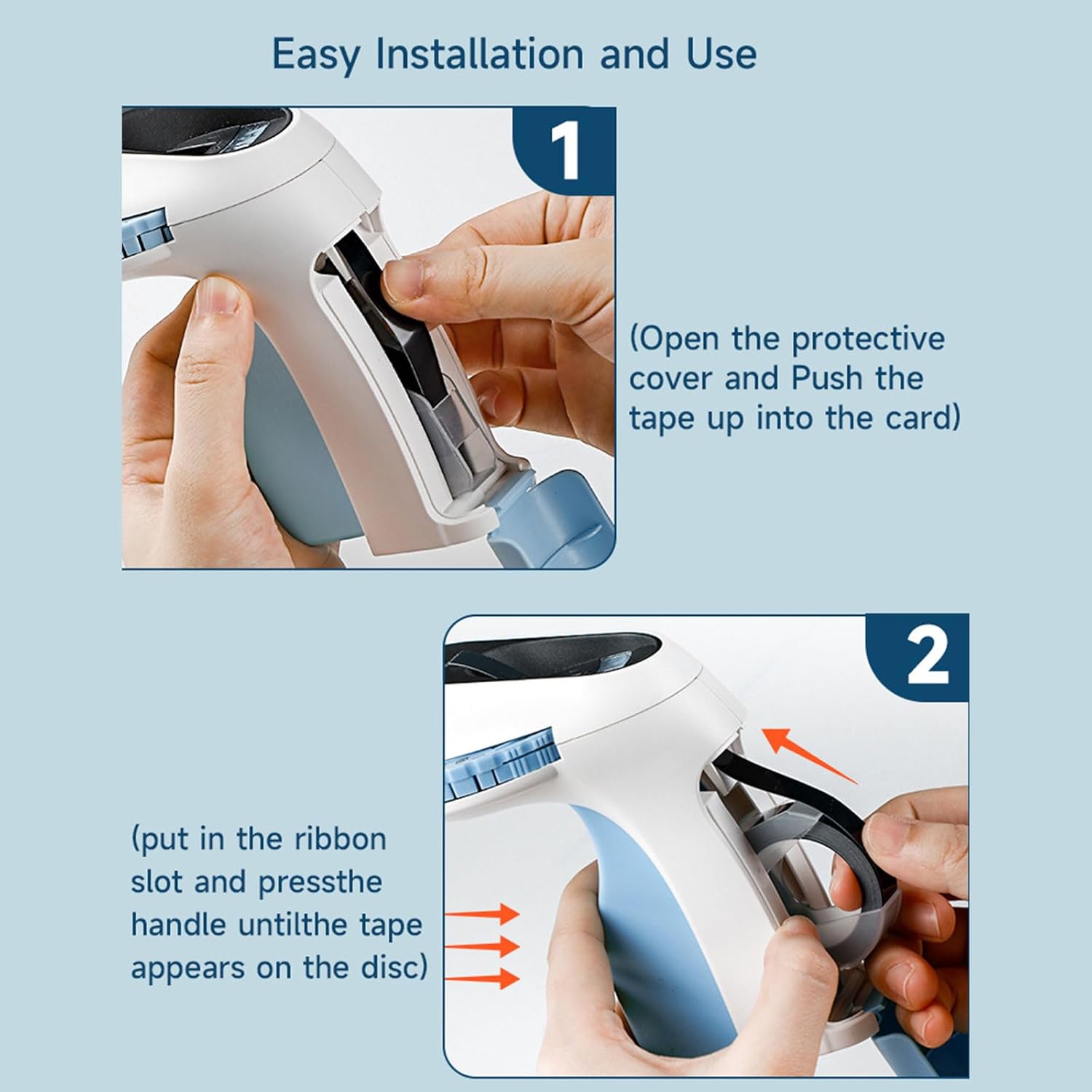 Easy Installation and Use

1

(Open the protective cover and Push the tape up into the card)

2

(put in the ribbon slot and pressthe handle untilthe tape appears on the disc)