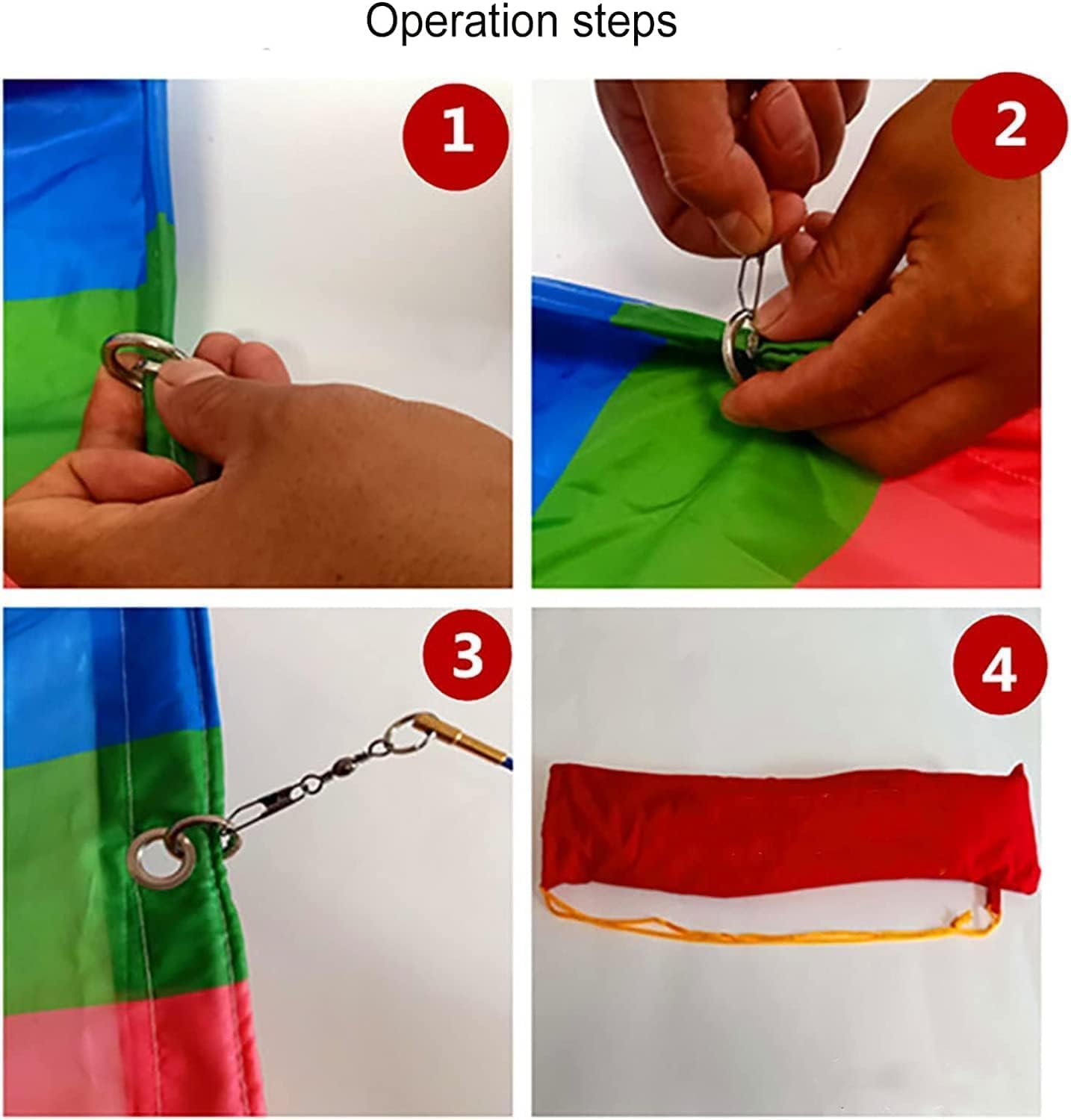 Operation steps

1

2

3

4