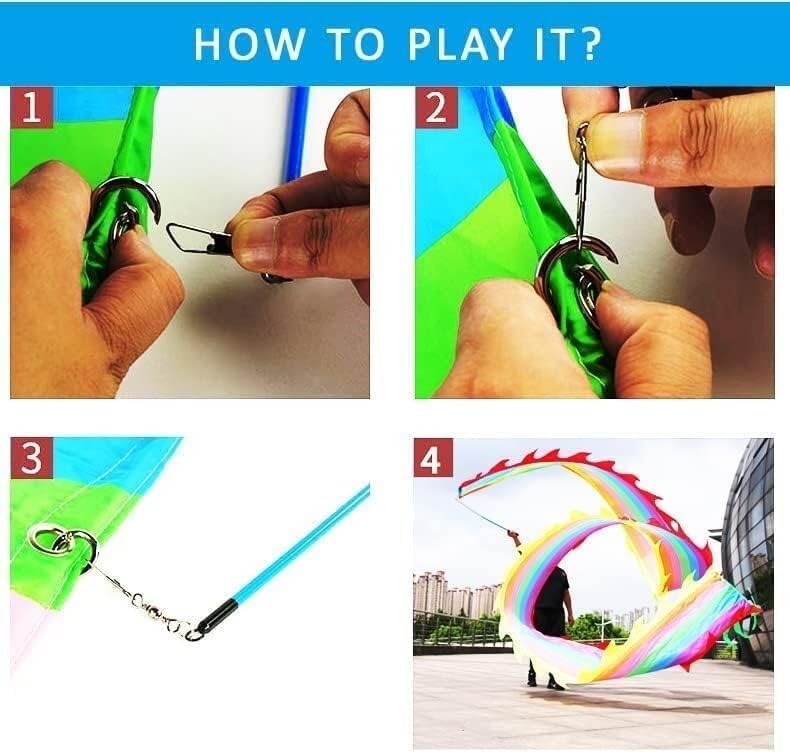 HOW TO PLAY IT?

1

2

3

4