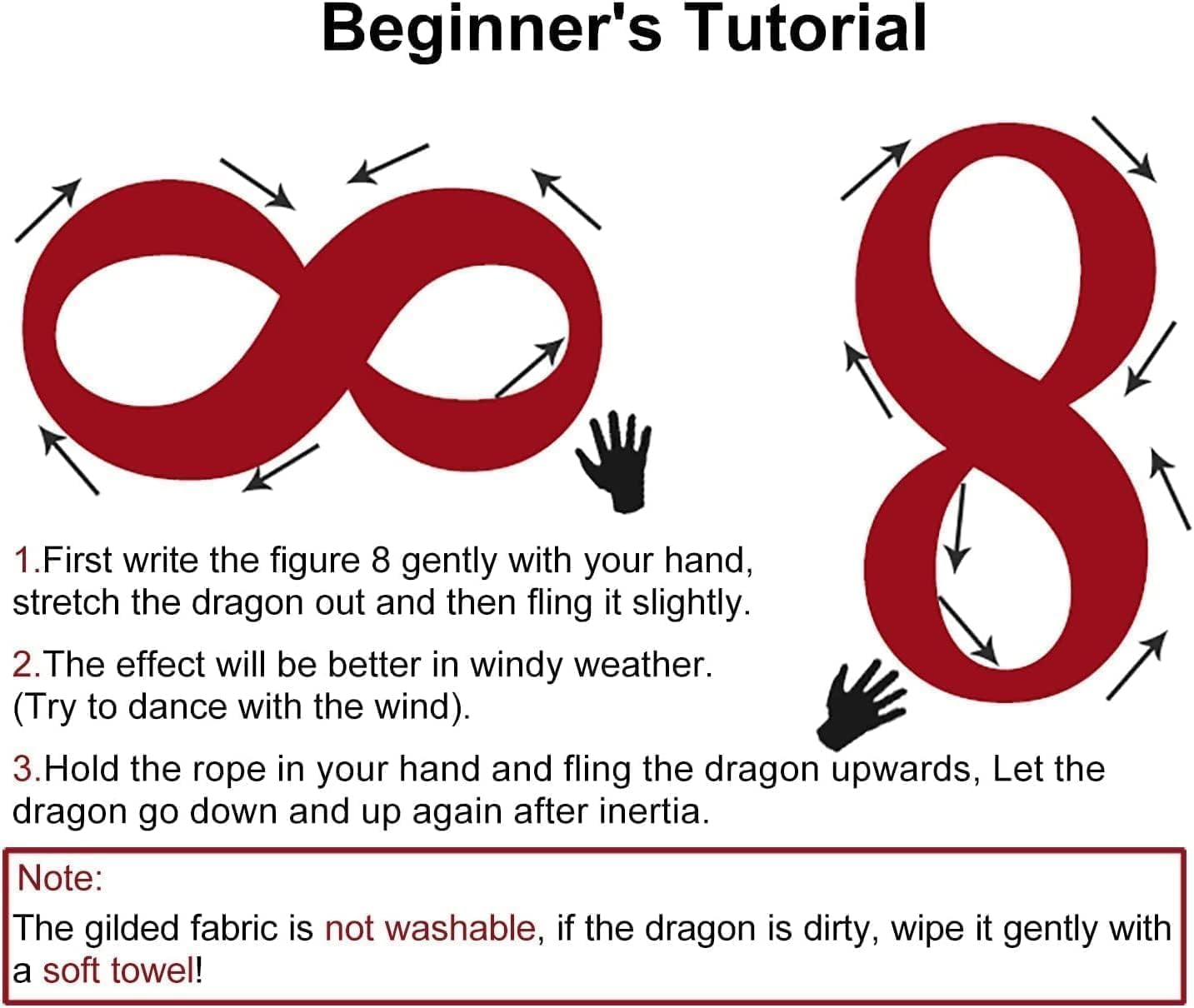 Beginner's Tutorial

1.First write the figure 8 gently with your hand, stretch the dragon out and then fling it slightly.

2.The effect will be better in windy weather. (Try to dance with the wind).

3.Hold the rope in your hand and fling the dragon upwards, Let the dragon go down and up again after inertia.

Note:
The gilded fabric is not washable, if the dragon is dirty, wipe it gently with a soft towel!