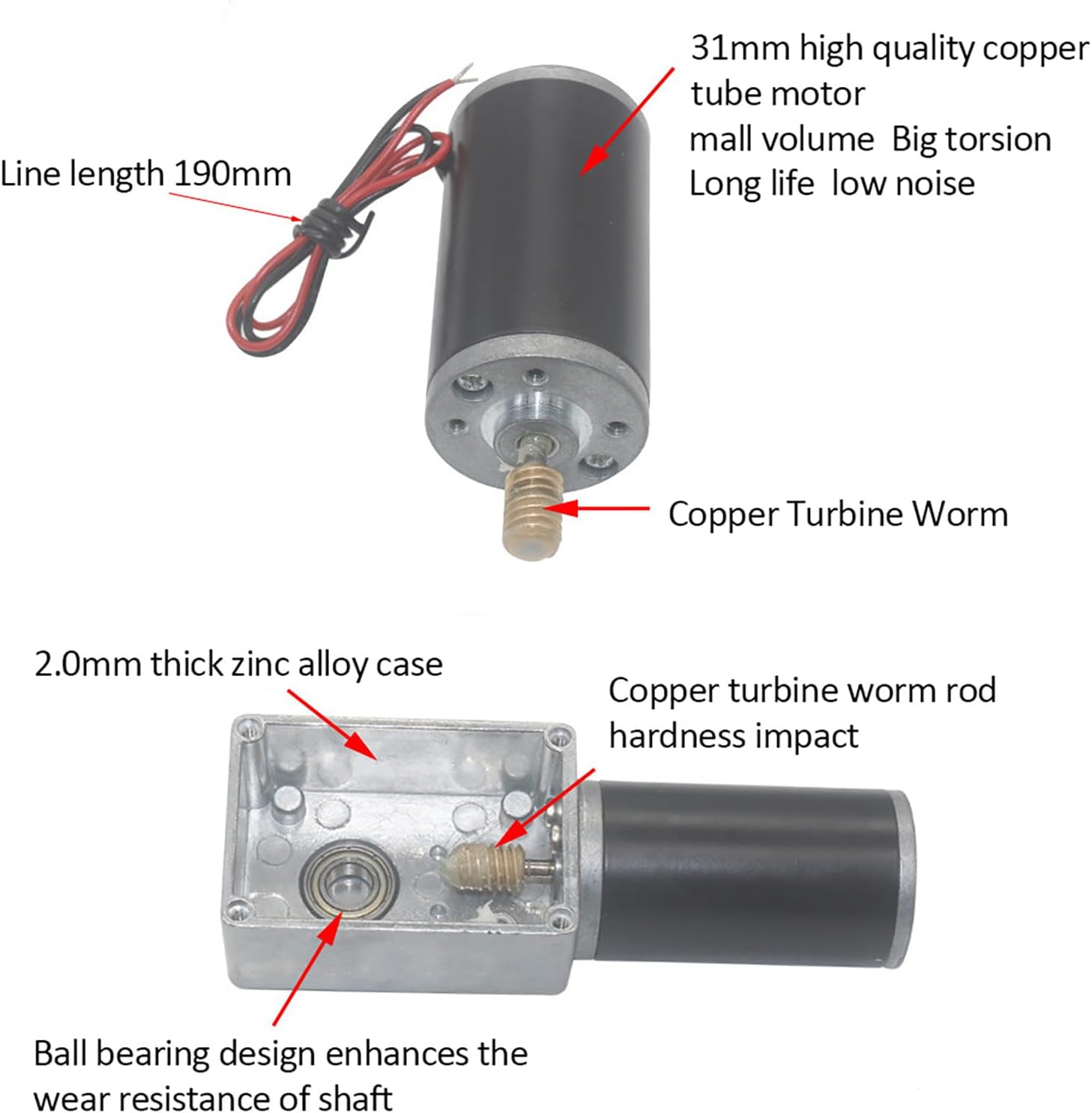 31mm high quality copper tube motor
mall volume  Big torsion
Long life  low noise

Line length 190mm

Copper Turbine Worm

2.0mm thick zinc alloy case

Copper turbine worm rod hardness impact

Ball bearing design enhances the wear resistance of shaft