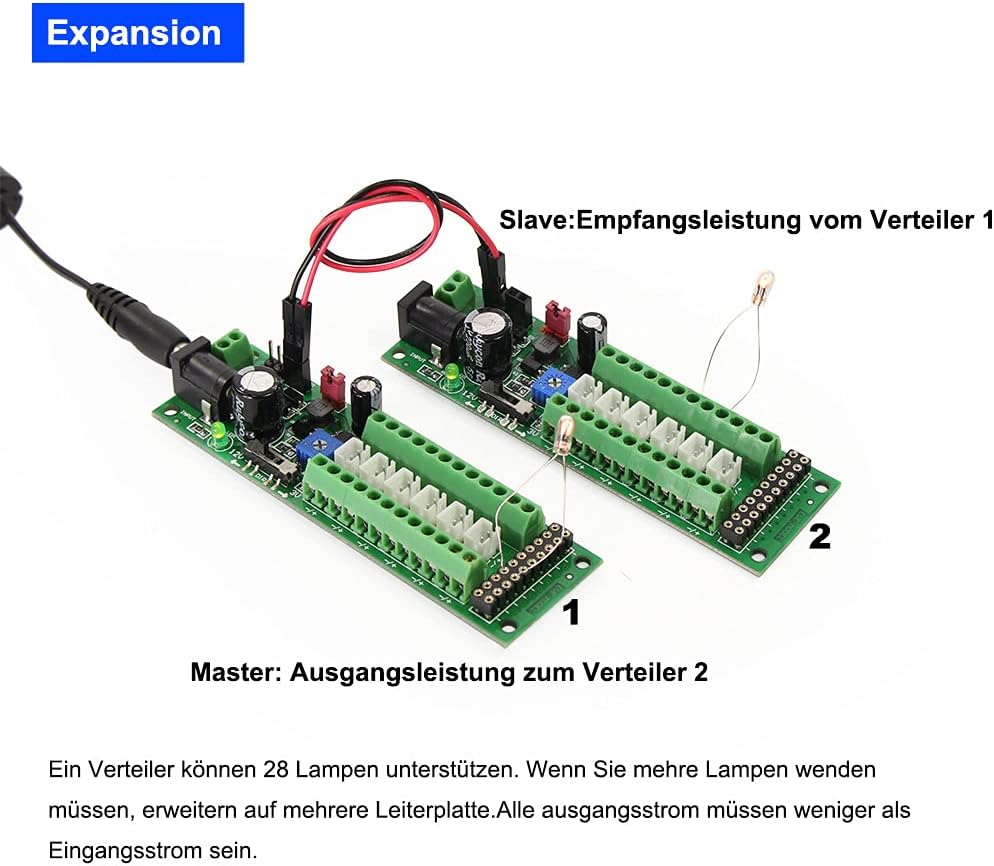 Expansion

Slave:Empfangsleistung vom Verteiler 1

2

1

Master: Ausgangsleistung zum Verteiler 2

Ein Verteiler können 28 Lampen unterstützen. Wenn Sie mehre Lampen wenden müssen, erweitern auf mehrere Leiterplatte.Alle ausgangsstrom müssen weniger als Eingangsstrom sein.