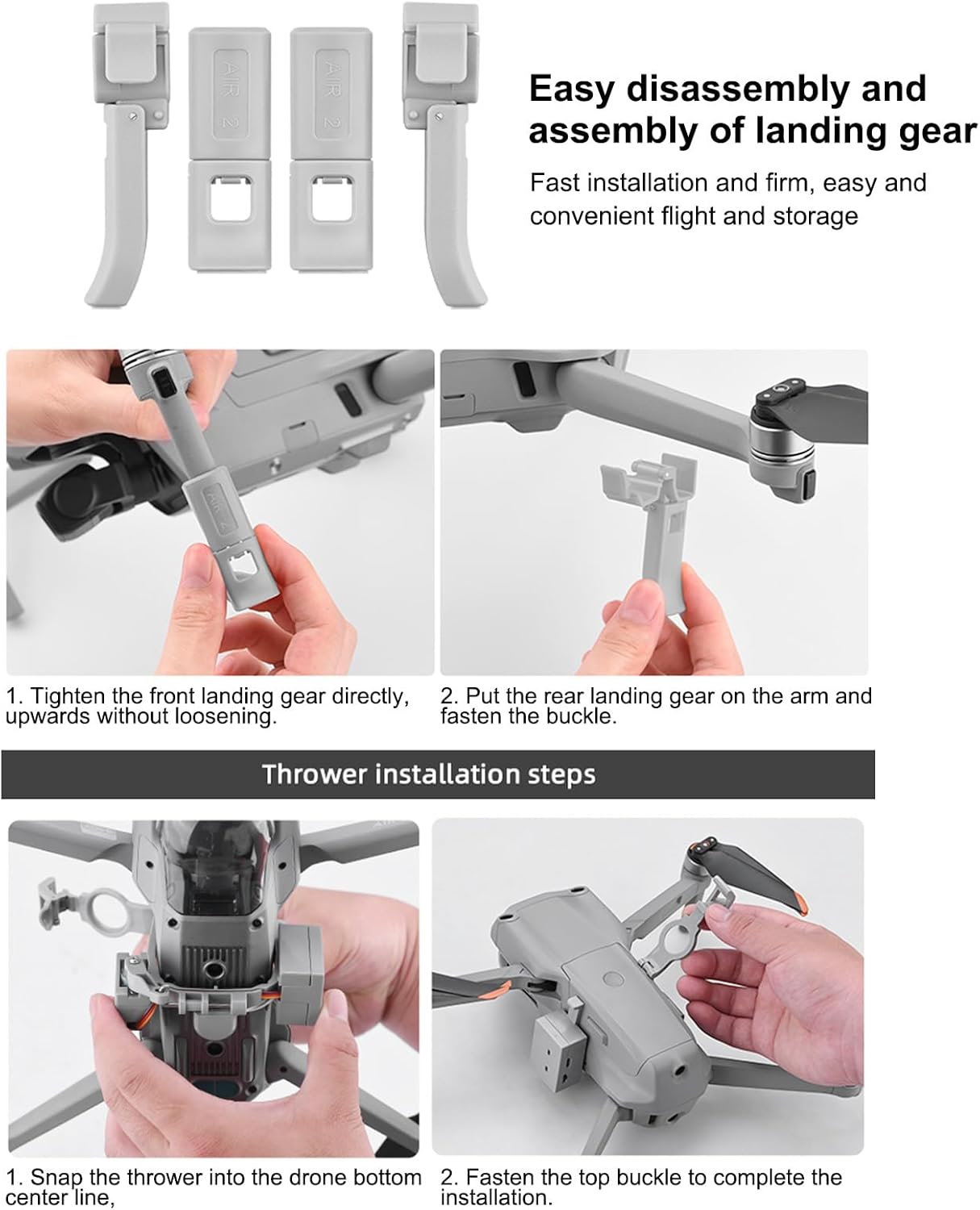 AIR 2

AIR 2

Easy disassembly and assembly of landing gear

Fast installation and firm, easy and convenient flight and storage

AIR 2

1. Tighten the front landing gear directly, upwards without loosening.

2. Put the rear landing gear on the arm and fasten the buckle.

Thrower installation steps

1. Snap the thrower into the drone bottom center line,

2. Fasten the top buckle to complete the installation.