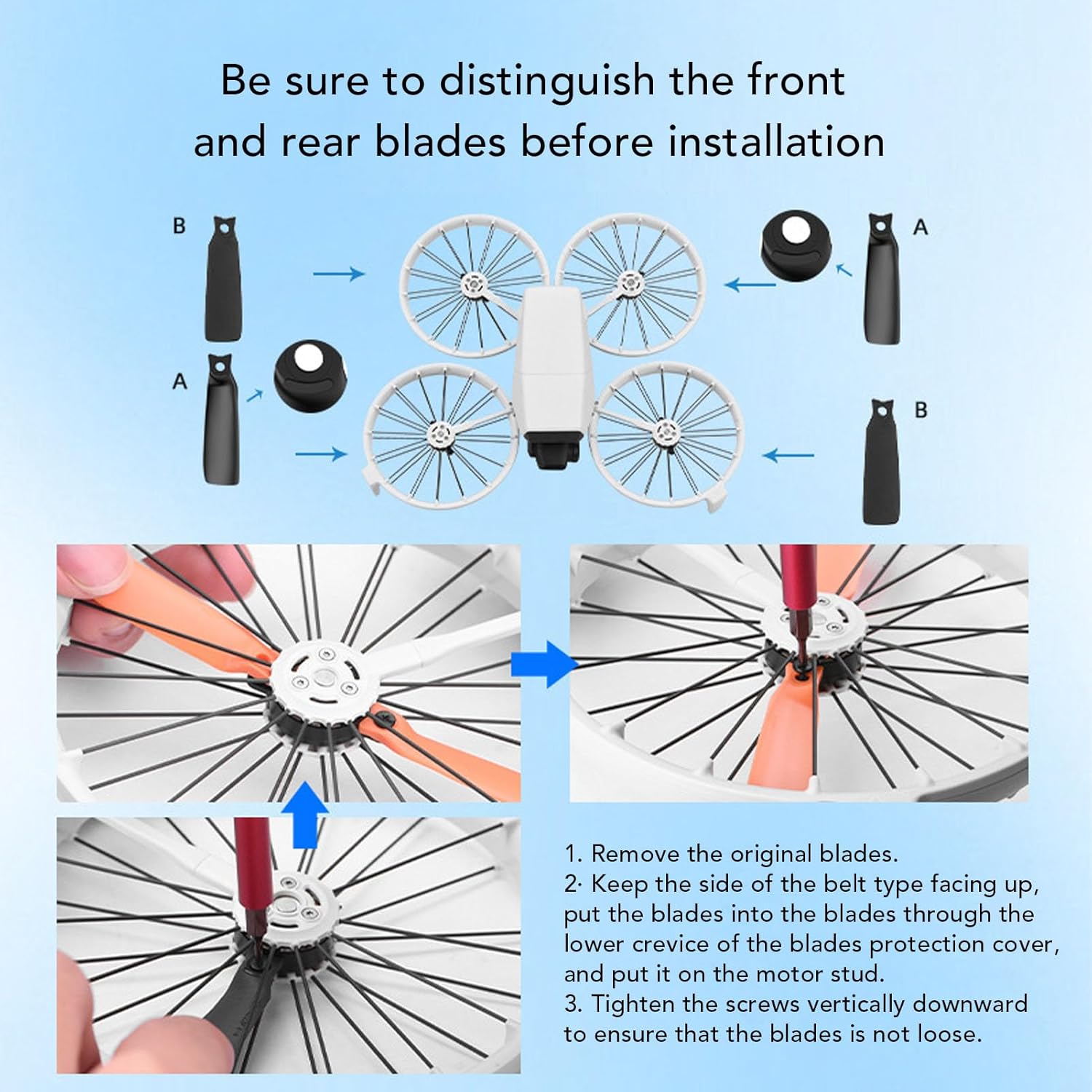 Be sure to distinguish the front and rear blades before installation

B

A

A

B

1. Remove the original blades.
2· Keep the side of the belt type facing up, put the blades into the blades through the lower crevice of the blades protection cover, and put it on the motor stud.
3. Tighten the screws vertically downward to ensure that the blades is not loose.