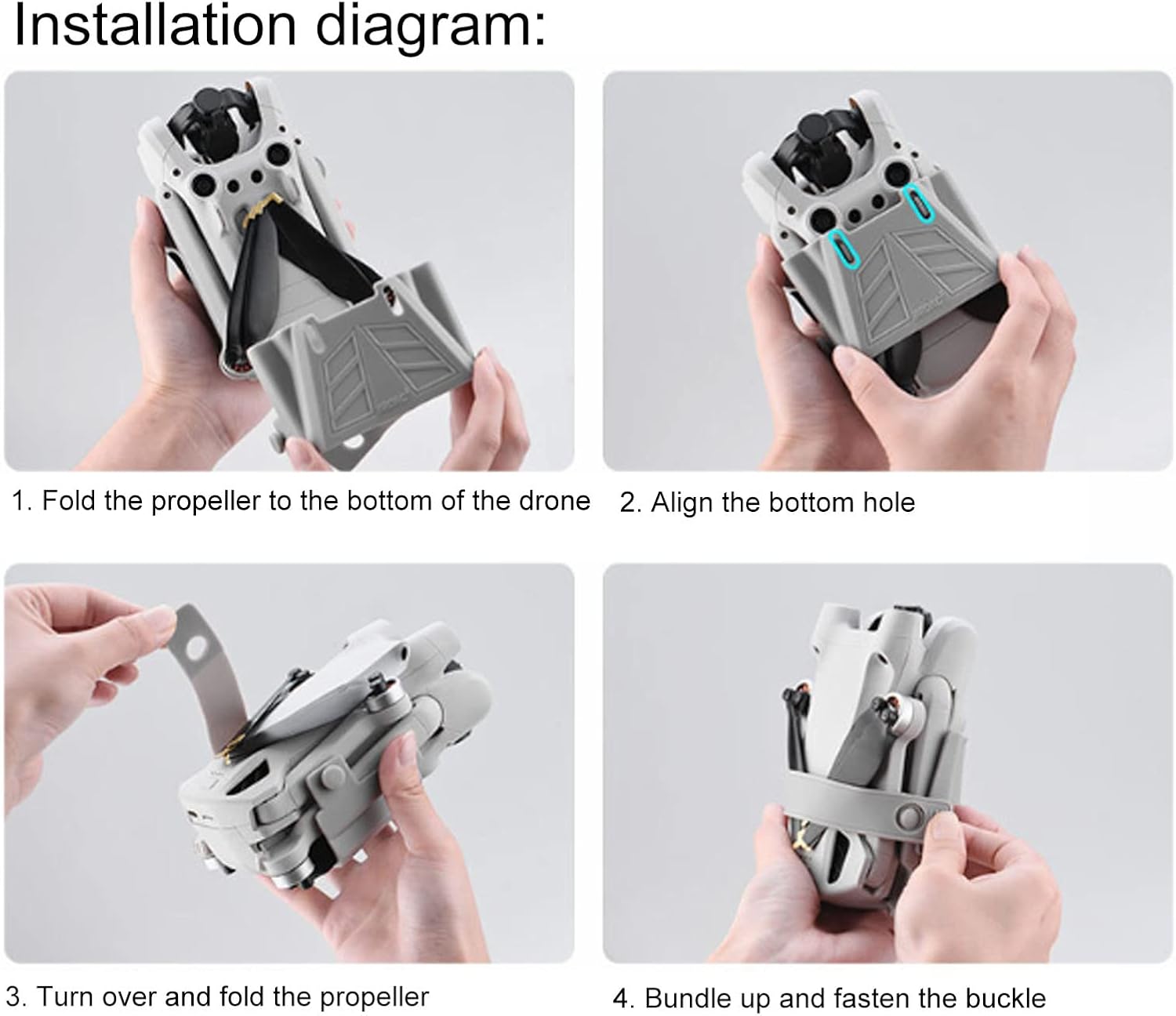 Installation diagram:

1. Fold the propeller to the bottom of the drone

2. Align the bottom hole

3. Turn over and fold the propeller

4. Bundle up and fasten the buckle