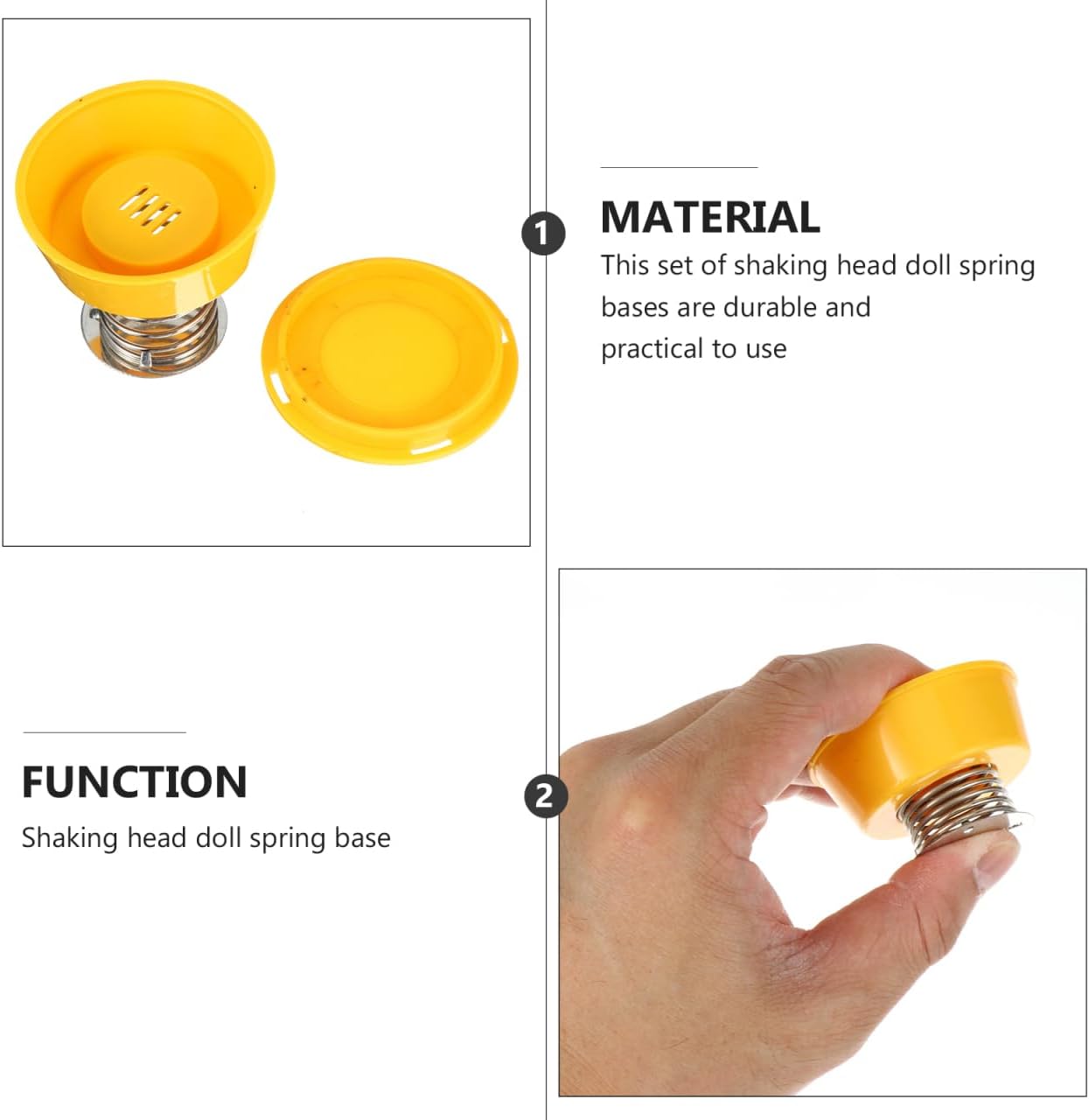 1

MATERIAL

This set of shaking head doll spring bases are durable and practical to use

FUNCTION

Shaking head doll spring base

2