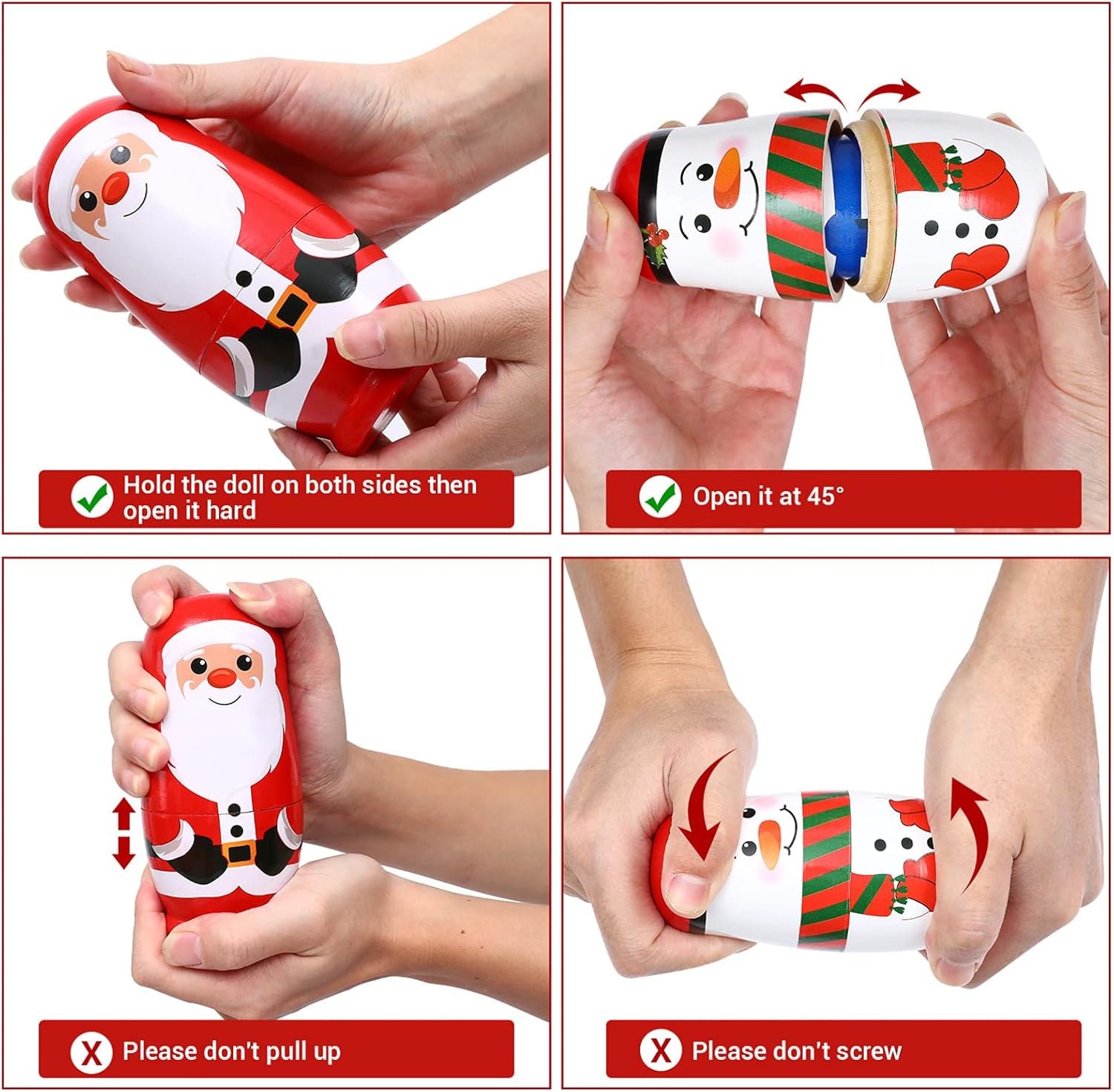 Hold the doll on both sides then open it hard

Open it at 45°

X Please don't pull up

X Please don't screw