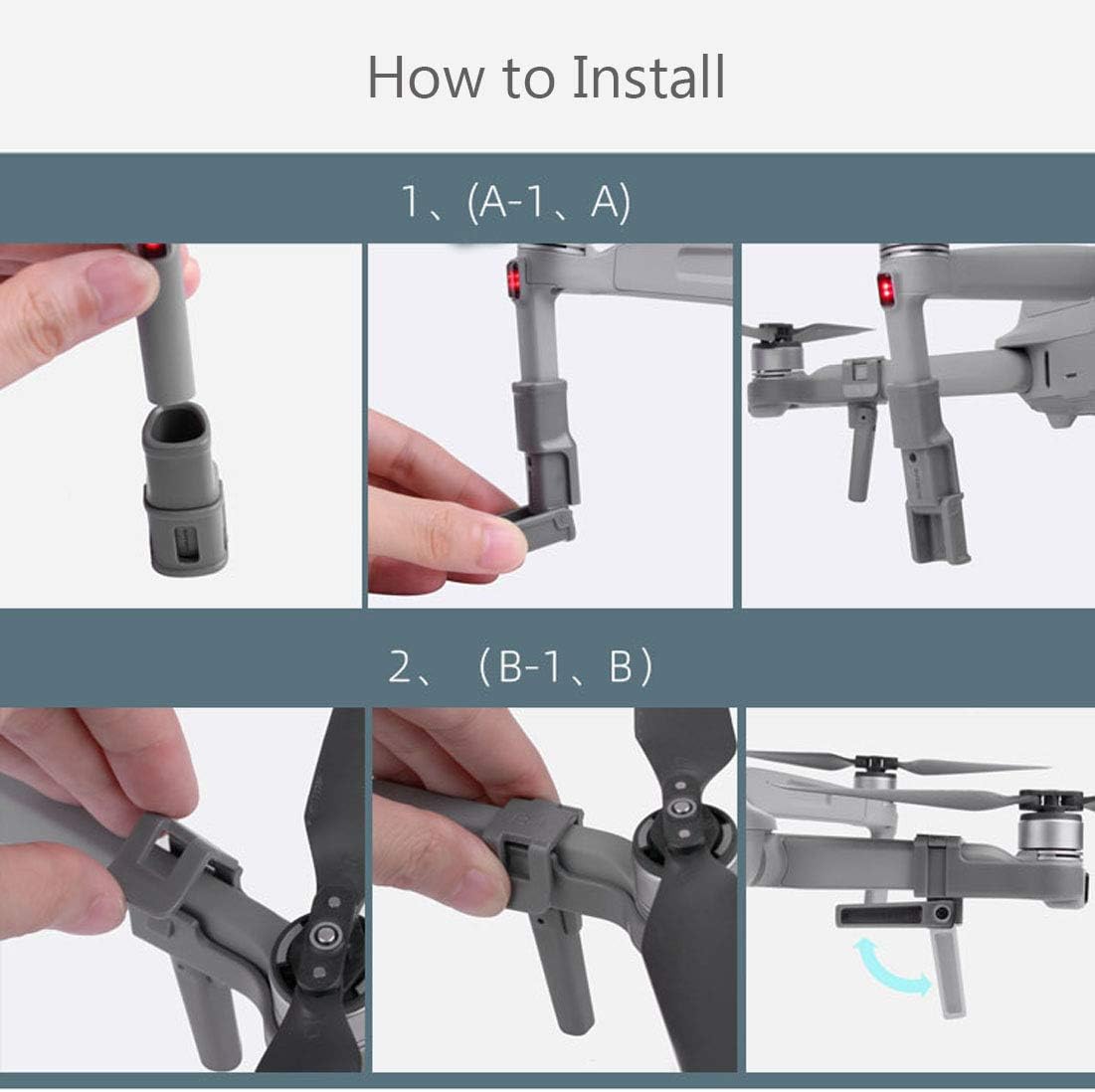 How to Install

1、(A-1、A)

2、（B-1、B）