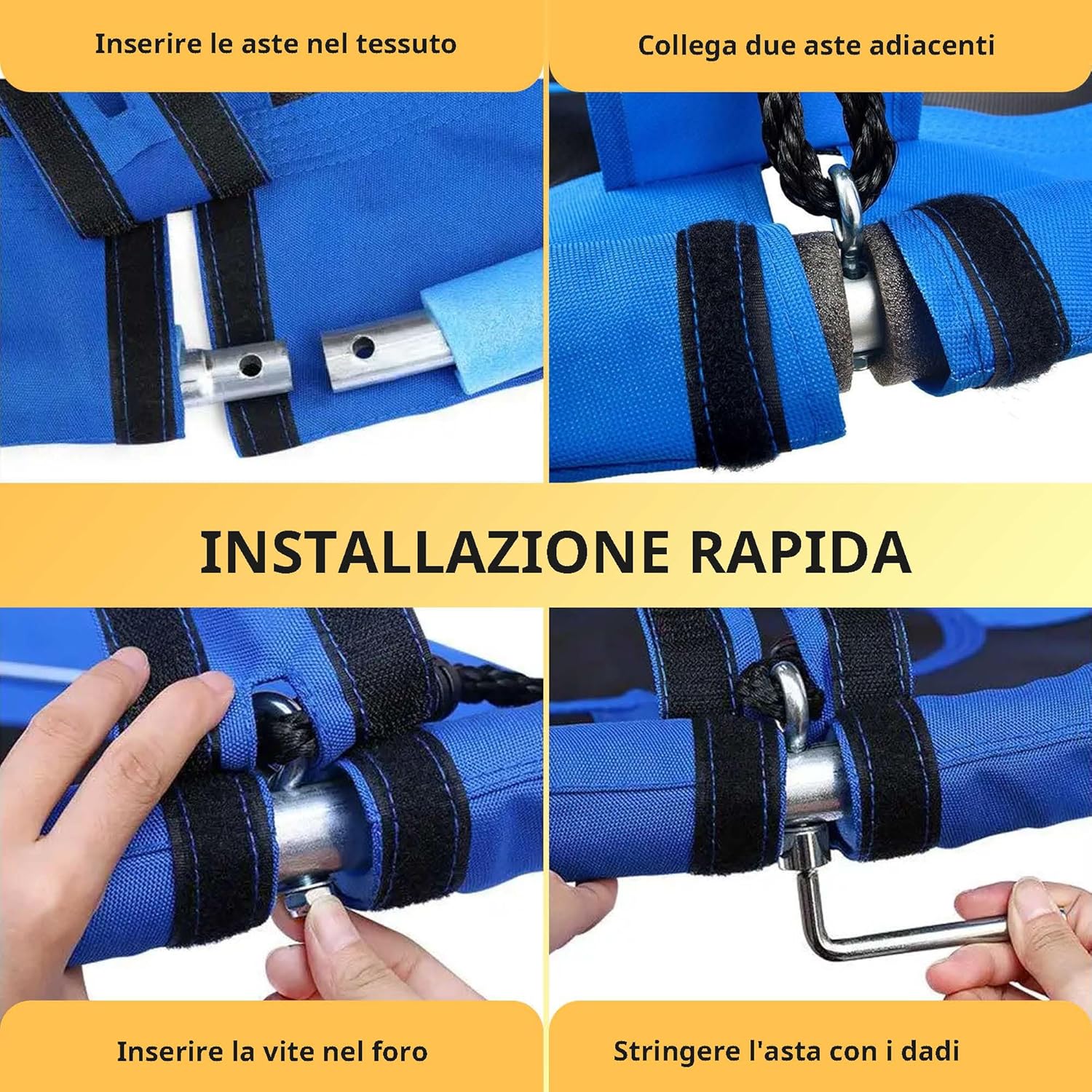 Inserire le aste nel tessuto

Collega due aste adiacenti

INSTALLAZIONE RAPIDA

Inserire la vite nel foro

Stringere l'asta con i dadi