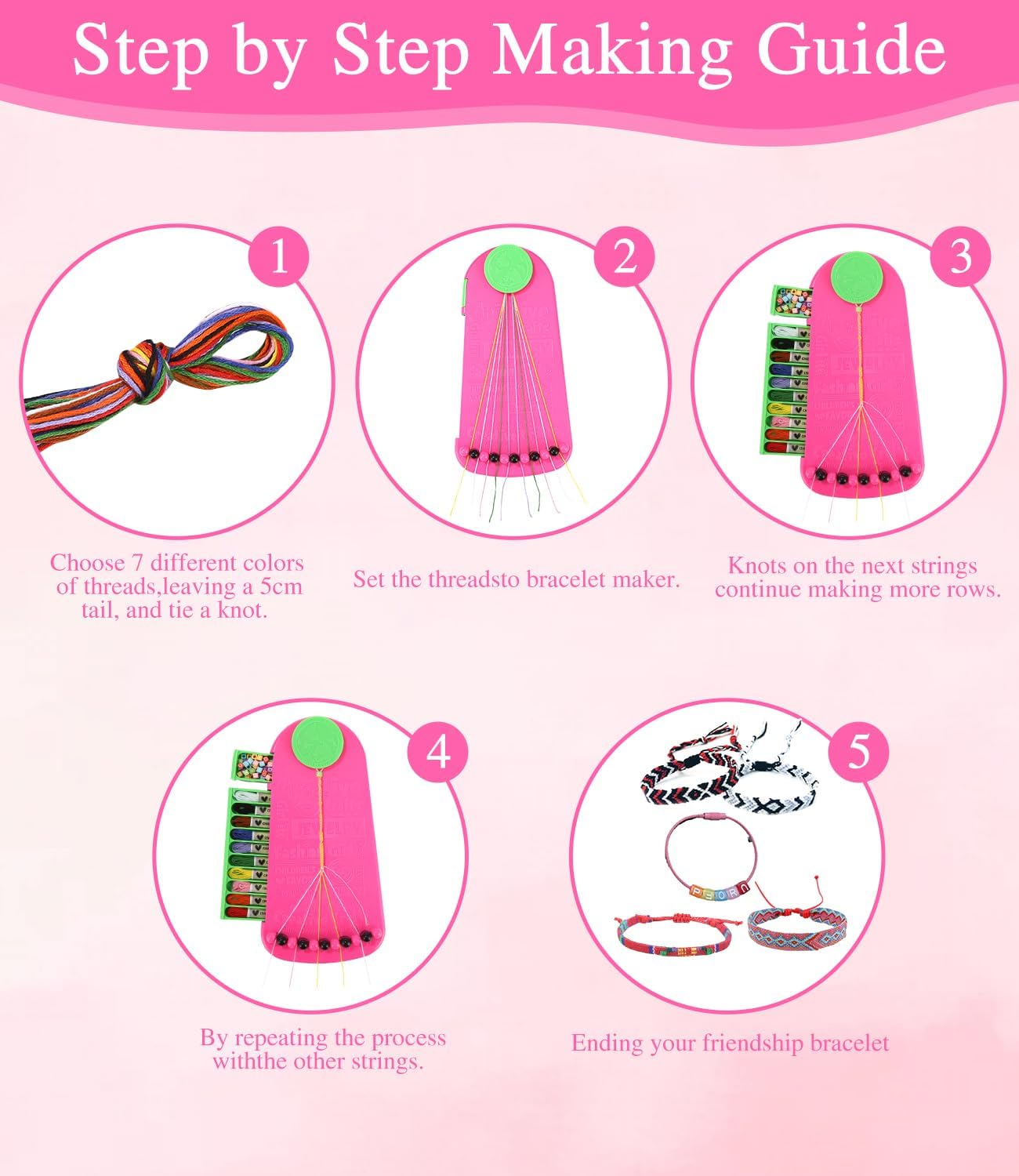 Step by Step Making Guide

1

Choose 7 different colors of threads,leaving a 5cm tail, and tie a knot.

2

Set the threadsto bracelet maker.

3

Knots on the next strings continue making more rows.

4

By repeating the process withthe other strings.

5

Ending your friendship bracelet