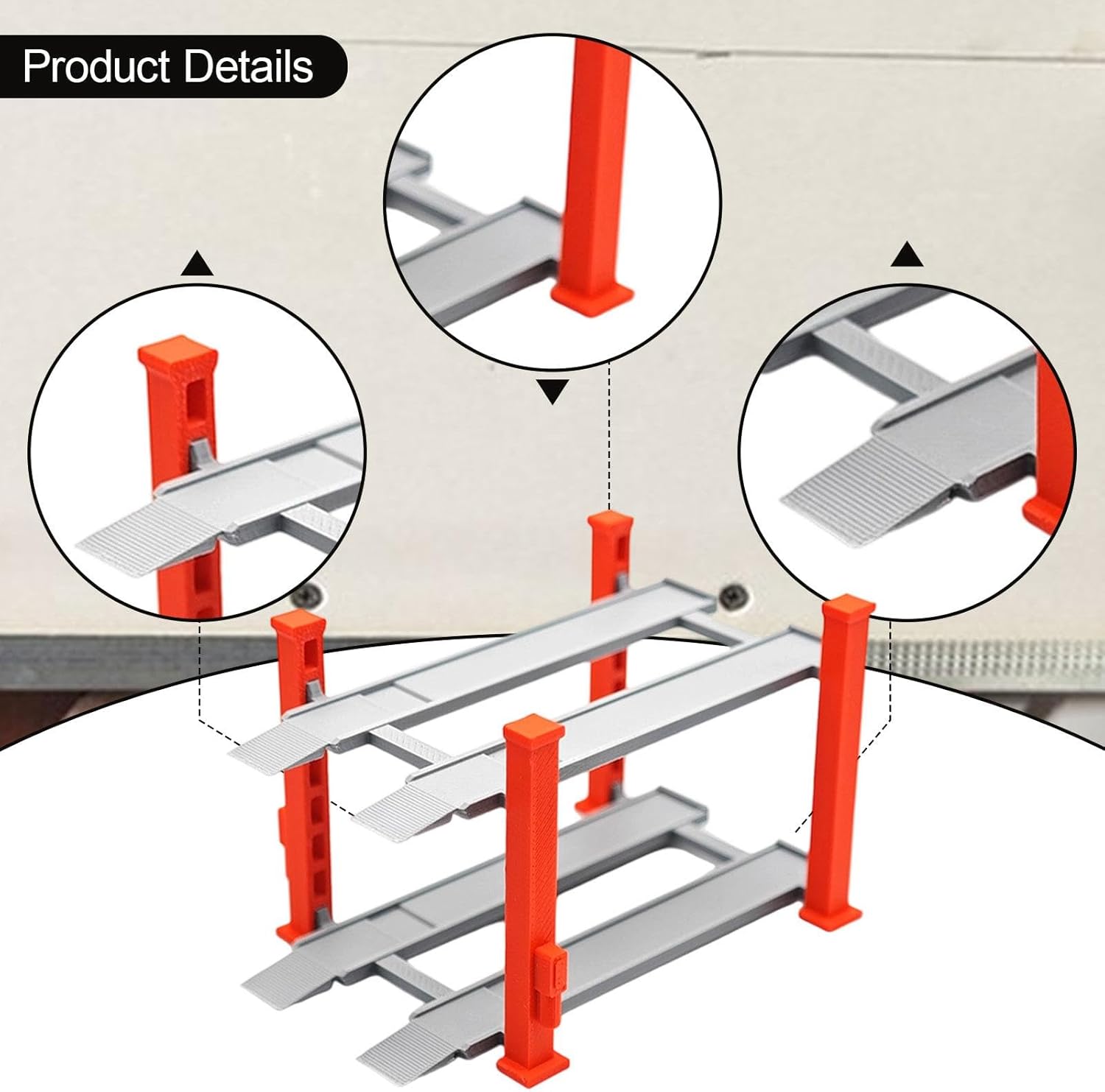 Product Details