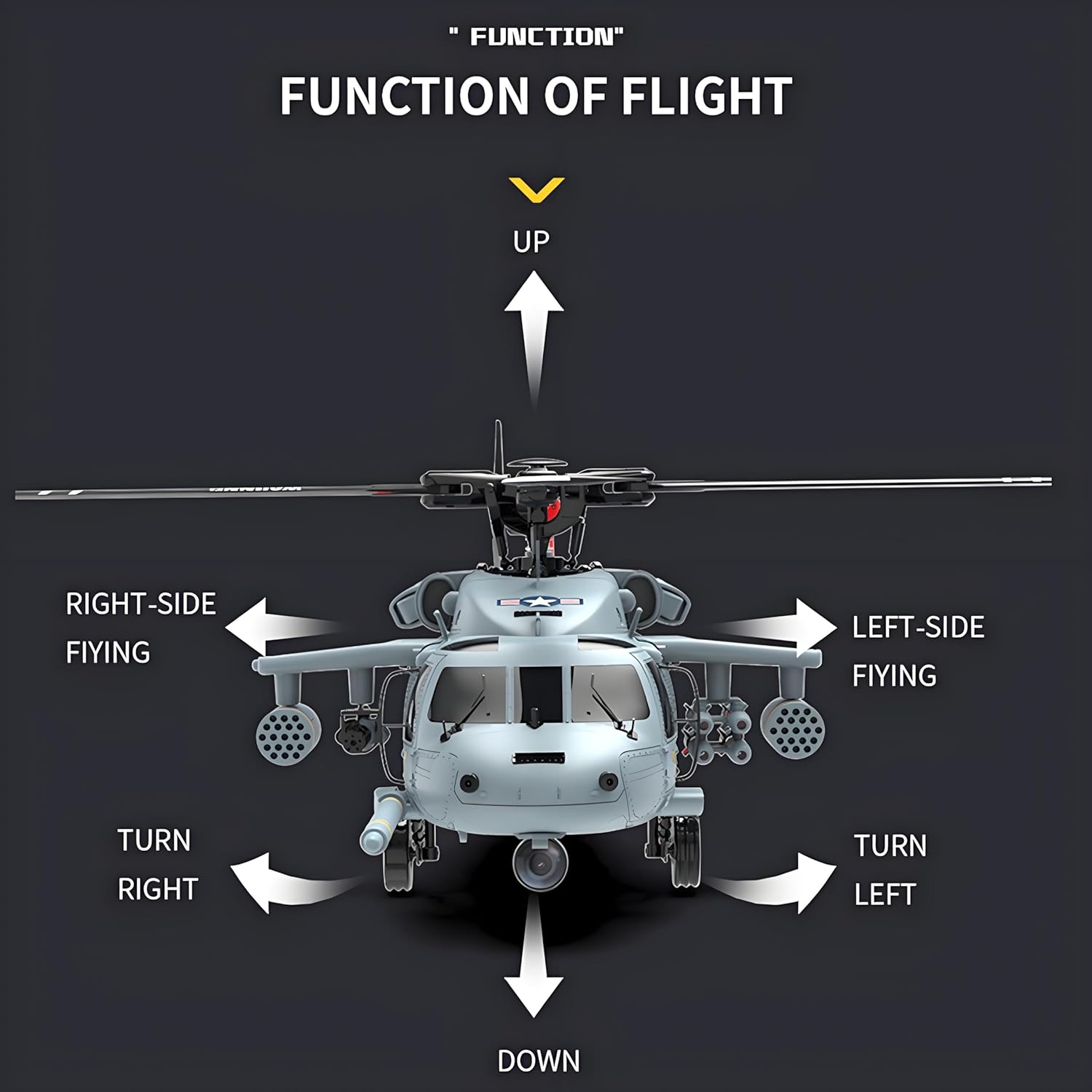 " FUNCTION"

FUNCTION OF FLIGHT

UP

RIGHT-SIDE FIYING

LEFT-SIDE FIYING

TURN RIGHT

TURN LEFT

DOWN