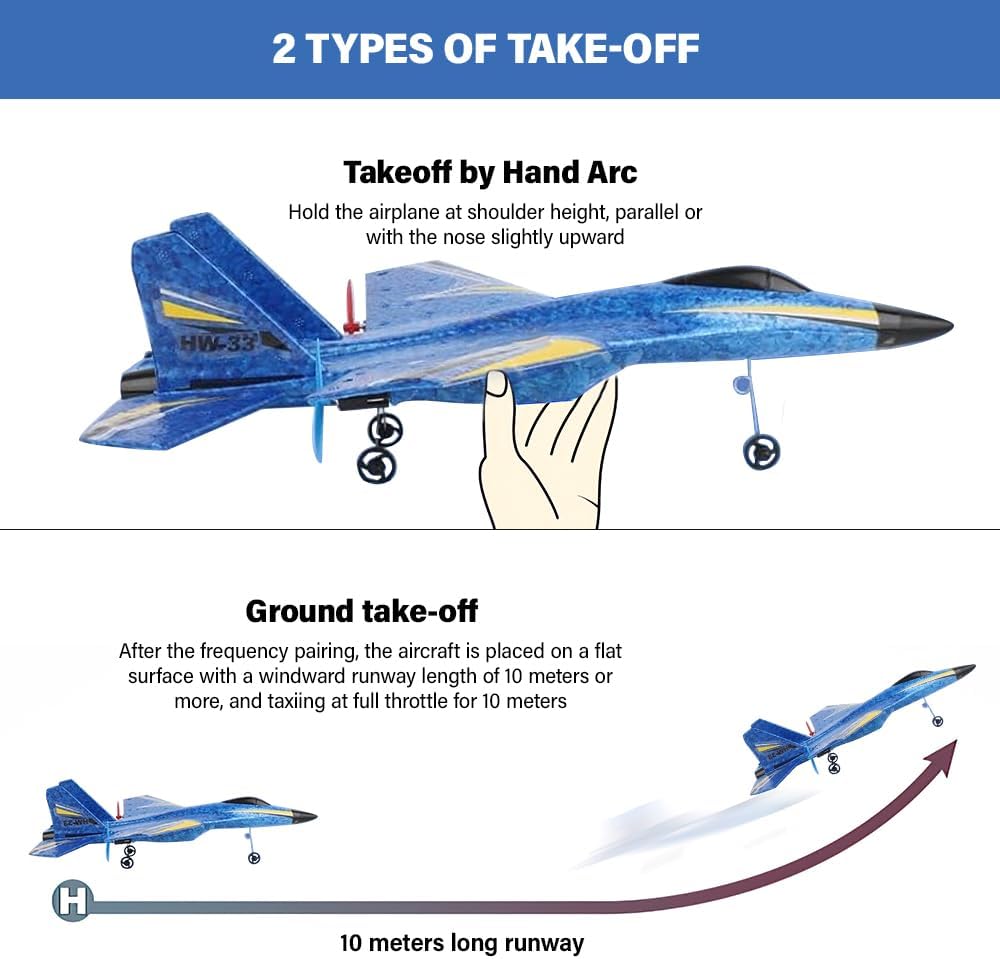 2 TYPES OF TAKE-OFF

Takeoff by Hand Arc

Hold the airplane at shoulder height, parallel or with the nose slightly upward

HW-33

Ground take-off

After the frequency pairing, the aircraft is placed on a flat surface with a windward runway length of 10 meters or more, and taxiing at full throttle for 10 meters

H

10 meters long runway