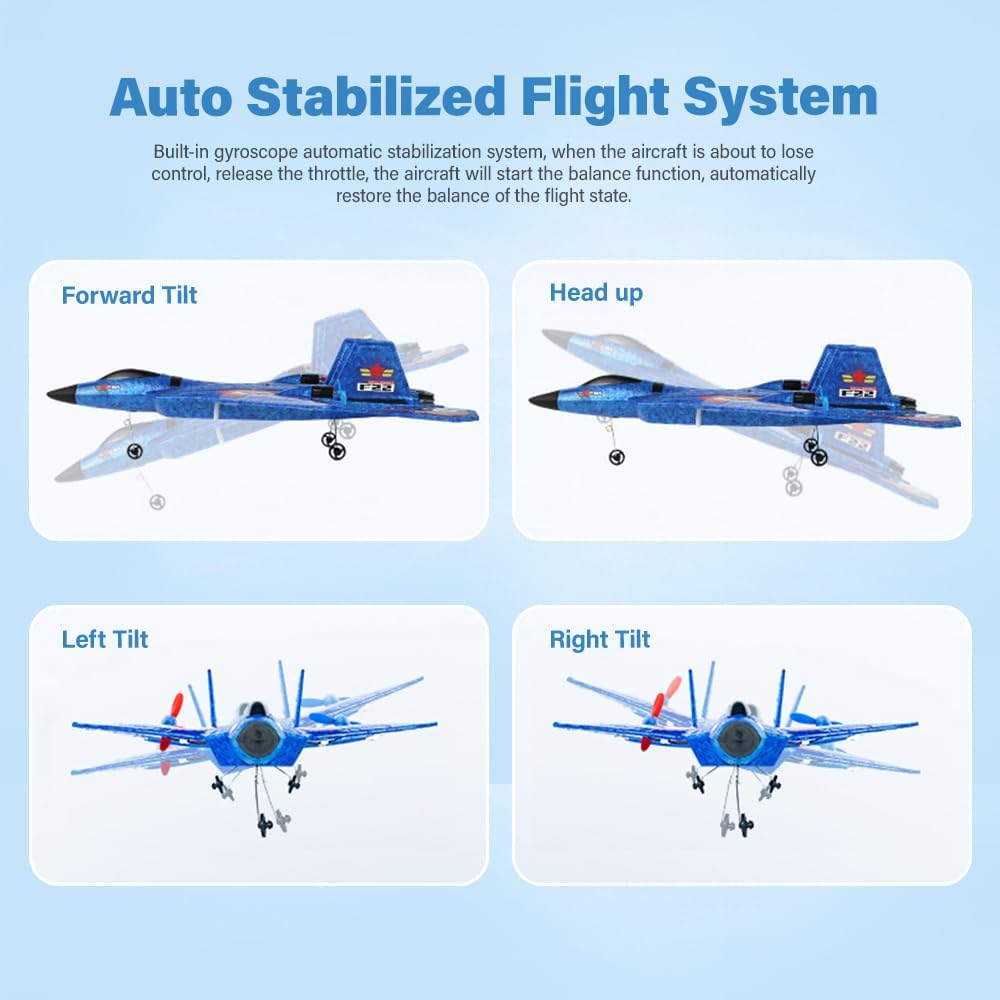 Auto Stabilized Flight System

Built-in gyroscope automatic stabilization system, when the aircraft is about to lose control, release the throttle, the aircraft will start the balance function, automatically restore the balance of the flight state.

Forward Tilt

F-22

Head up

F-22

Left Tilt

Right Tilt