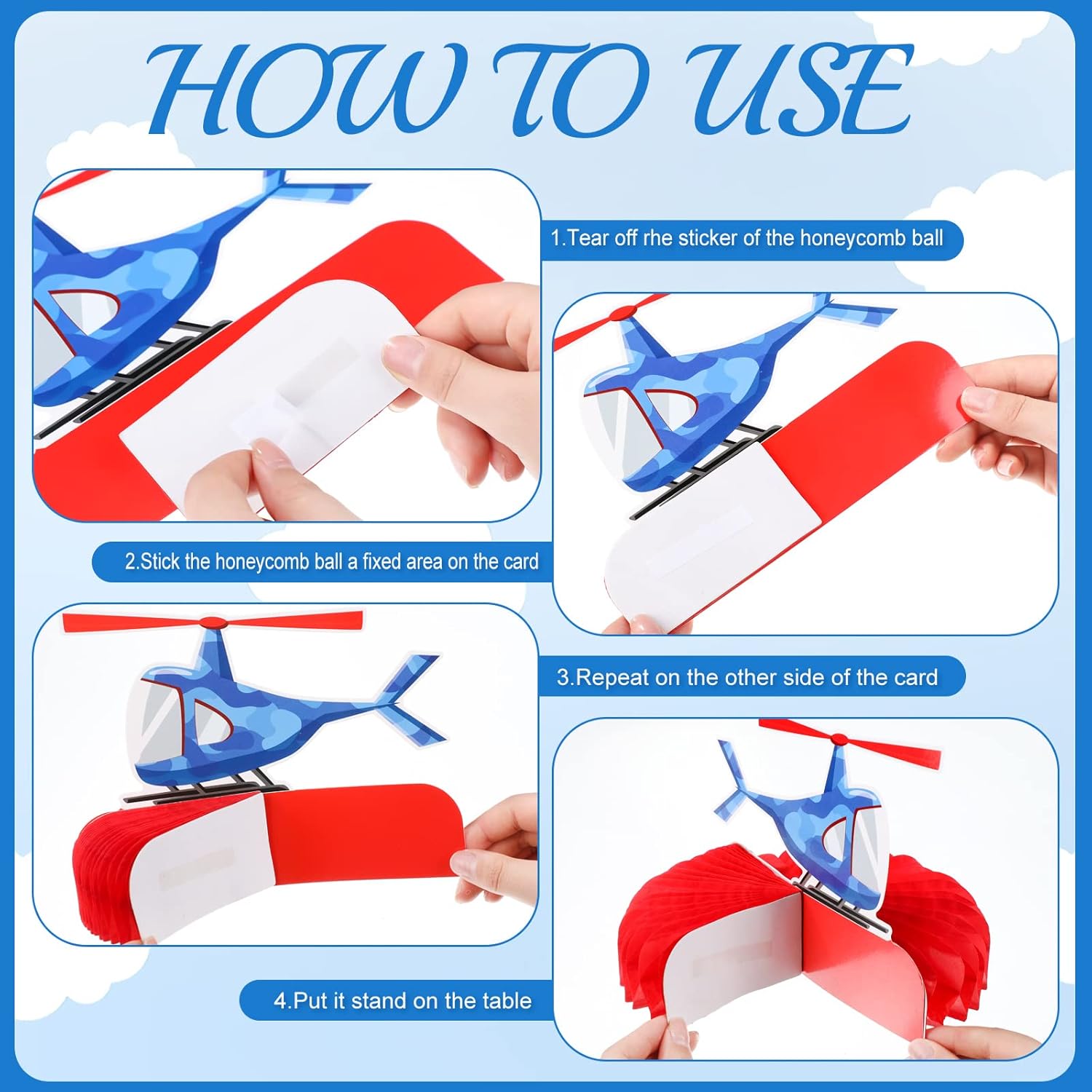 HOW TO USE

1.Tear off rhe sticker of the honeycomb ball

2.Stick the honeycomb ball a fixed area on the card

3.Repeat on the other side of the card

4.Put it stand on the table