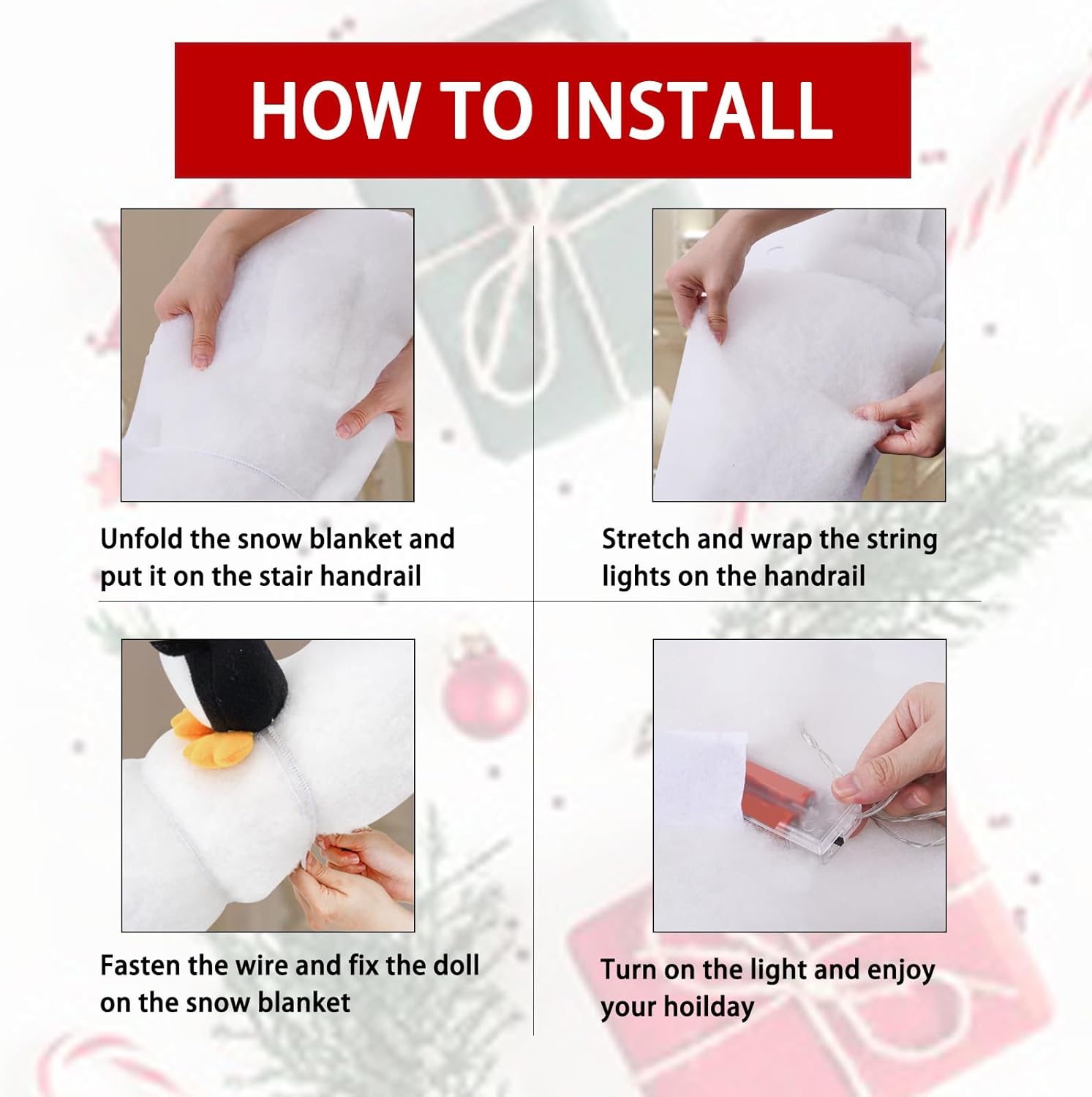 HOW TO INSTALL

Unfold the snow blanket and put it on the stair handrail

Stretch and wrap the string lights on the handrail

Fasten the wire and fix the doll on the snow blanket

Turn on the light and enjoy your hoilday