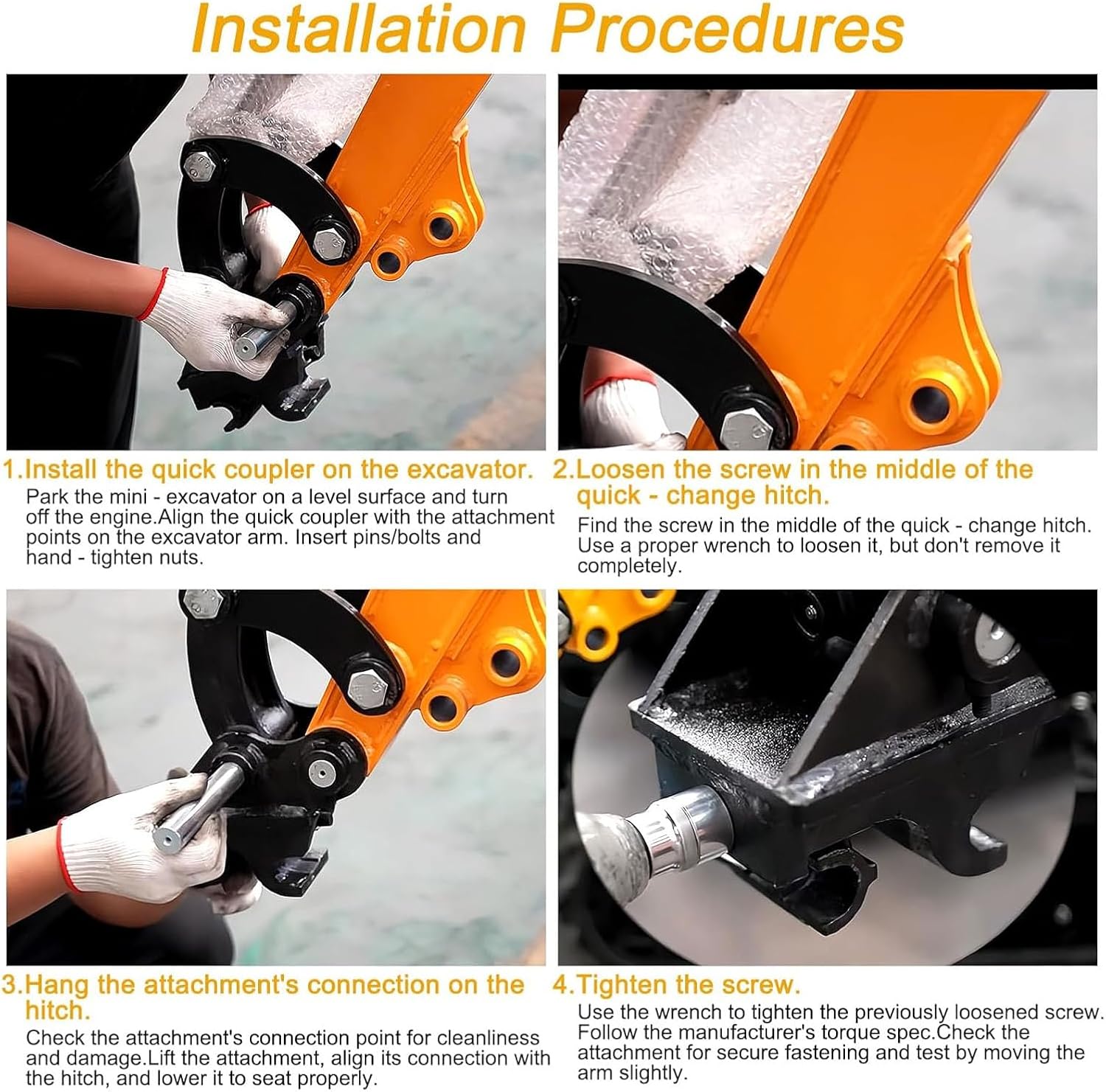 Installation Procedures

1.Install the quick coupler on the excavator.

Park the mini - excavator on a level surface and turn off the engine.Align the quick coupler with the attachment points on the excavator arm. Insert pins/bolts and hand - tighten nuts.

2.Loosen the screw in the middle of the quick - change hitch.

Find the screw in the middle of the quick - change hitch. Use a proper wrench to loosen it, but don't remove it completely.

3.Hang the attachment's connection on the hitch.

Check the attachment's connection point for cleanliness and damage.Lift the attachment, align its connection with the hitch, and lower it to seat properly.

4.Tighten the screw.

Use the wrench to tighten the previously loosened screw. Follow the manufacturer's torque spec.Check the attachment for secure fastening and test by moving the arm slightly.