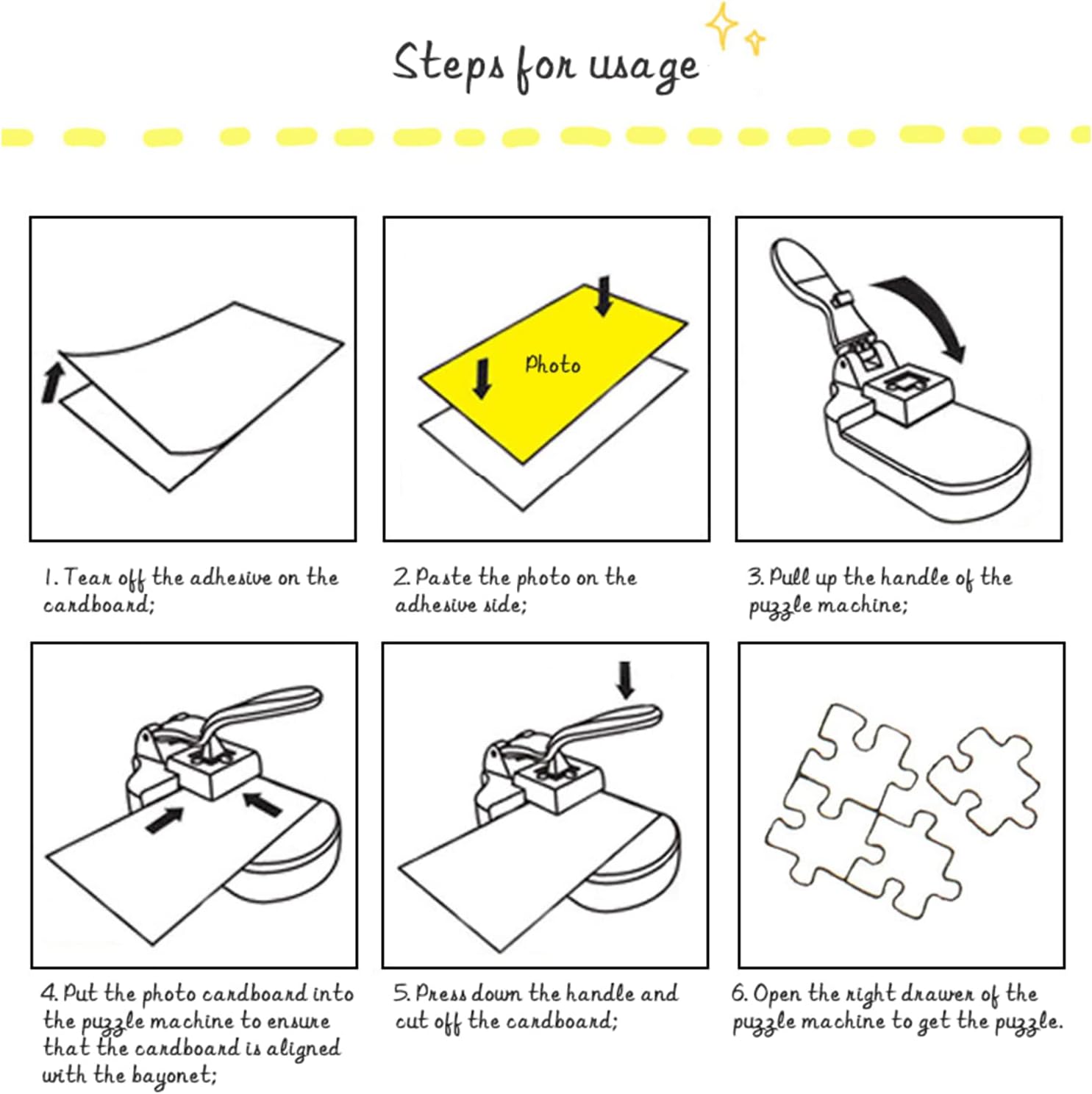 Steps for usage

Photo

1. Tear off the adhesive on the cardboard;

2. Paste the photo on the adhesive side;

3. Pull up the handle of the puzzle machine;

4. Put the photo cardboard into the puzzle machine to ensure that the cardboard is aligned with the bayonet;

5. Press down the handle and cut off the cardboard;

6. Open the right drawer of the puzzle machine to get the puzzle.