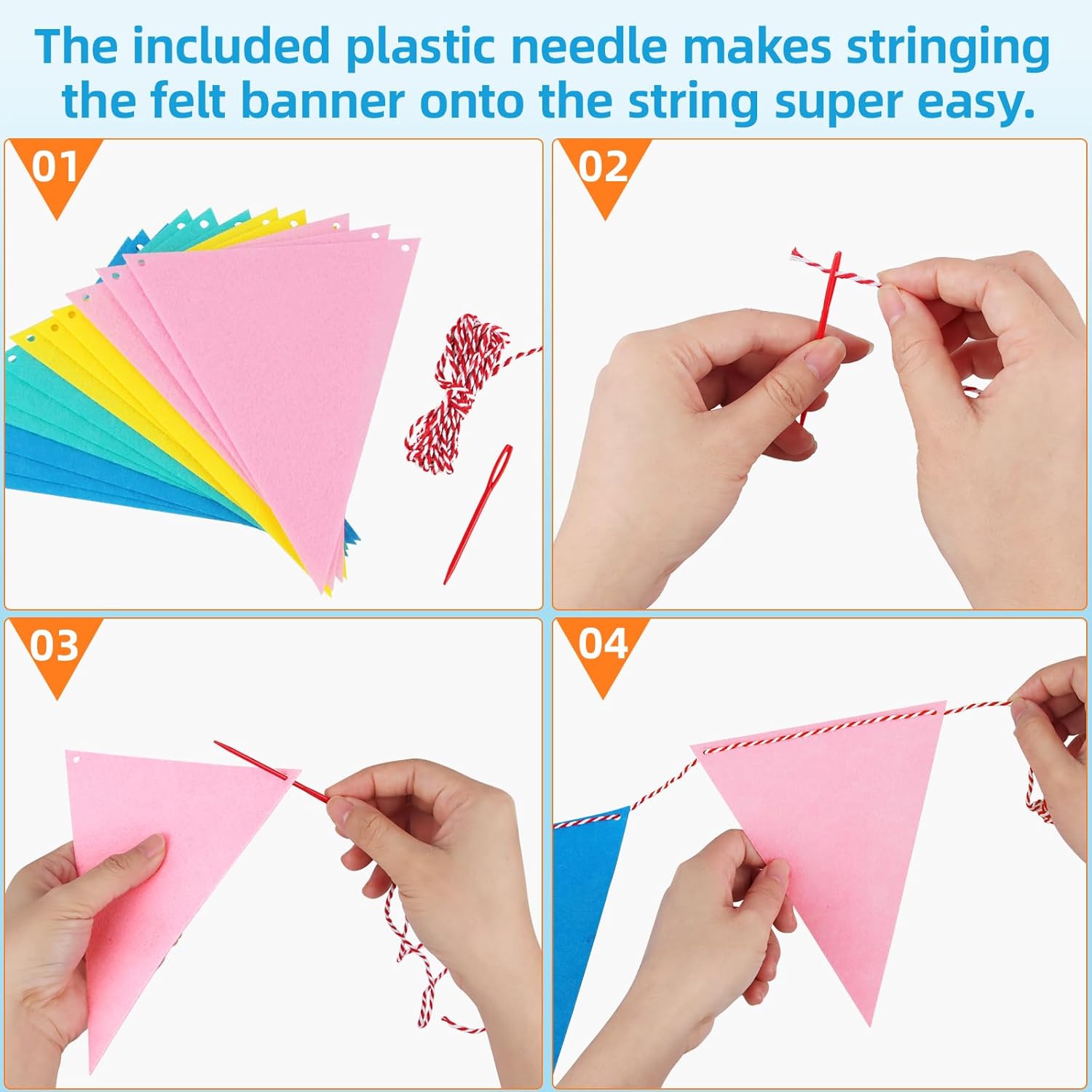 The included plastic needle makes stringing the felt banner onto the string super easy.

01

02

03

04