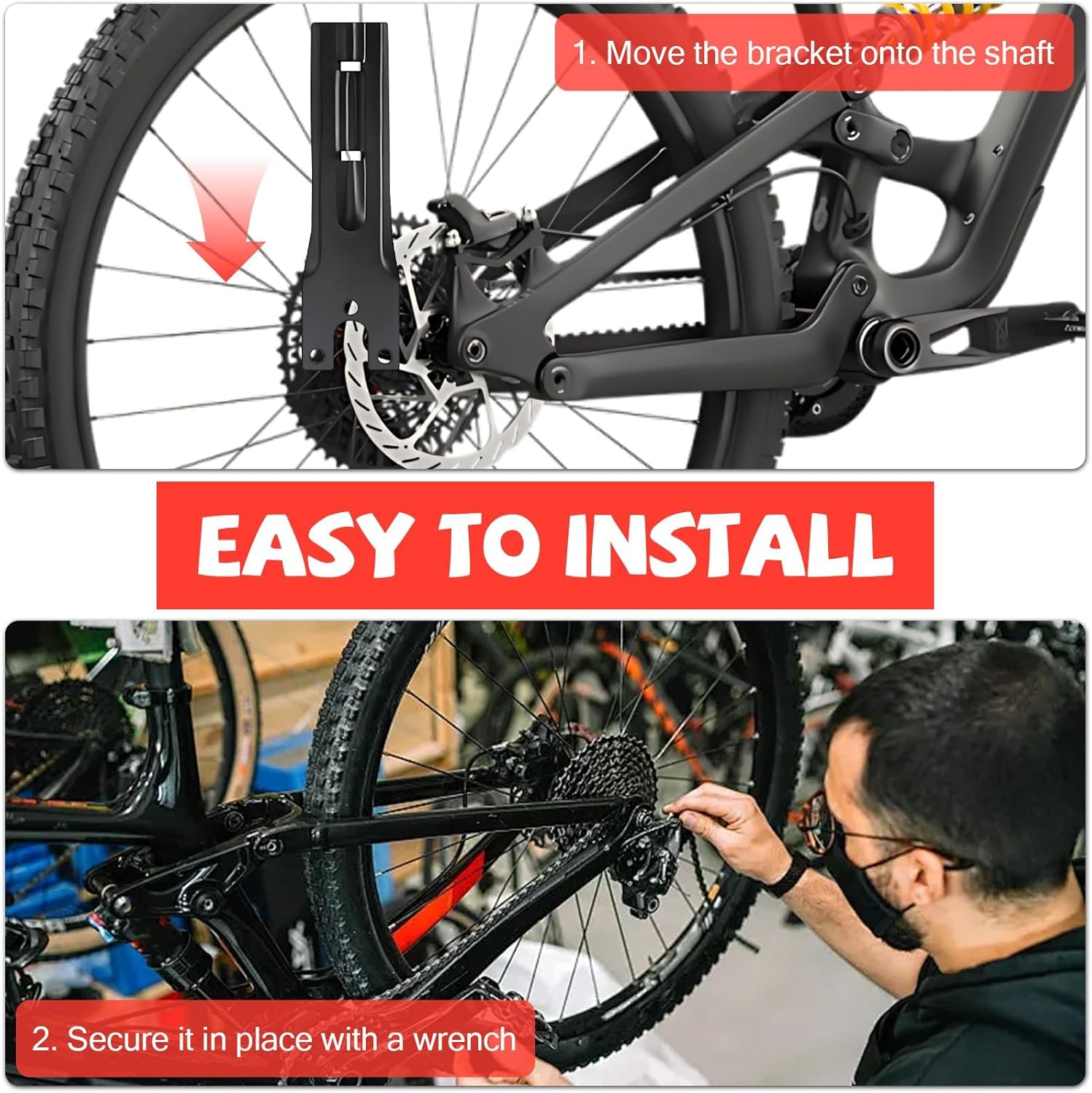 1. Move the bracket onto the shaft

EASY TO INSTALL

2. Secure it in place with a wrench