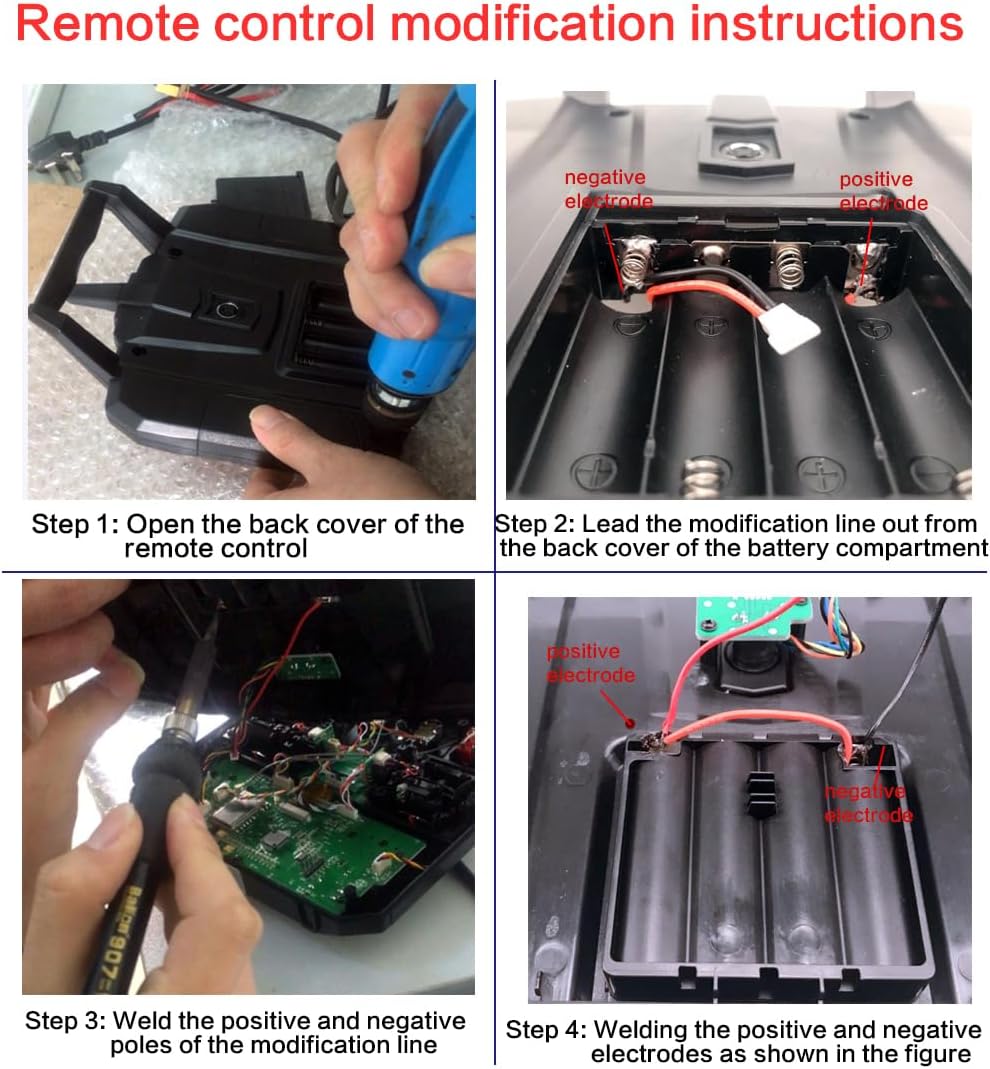 Remote control modification instructions

Step 1: Open the back cover of the remote control

negative electrode

positive electrode

Step 2: Lead the modification line out from the back cover of the battery compartment

Bakon 907

Step 3: Weld the positive and negative poles of the modification line

positive electrode

negative electrode

Step 4: Welding the positive and negative electrodes as shown in the figure