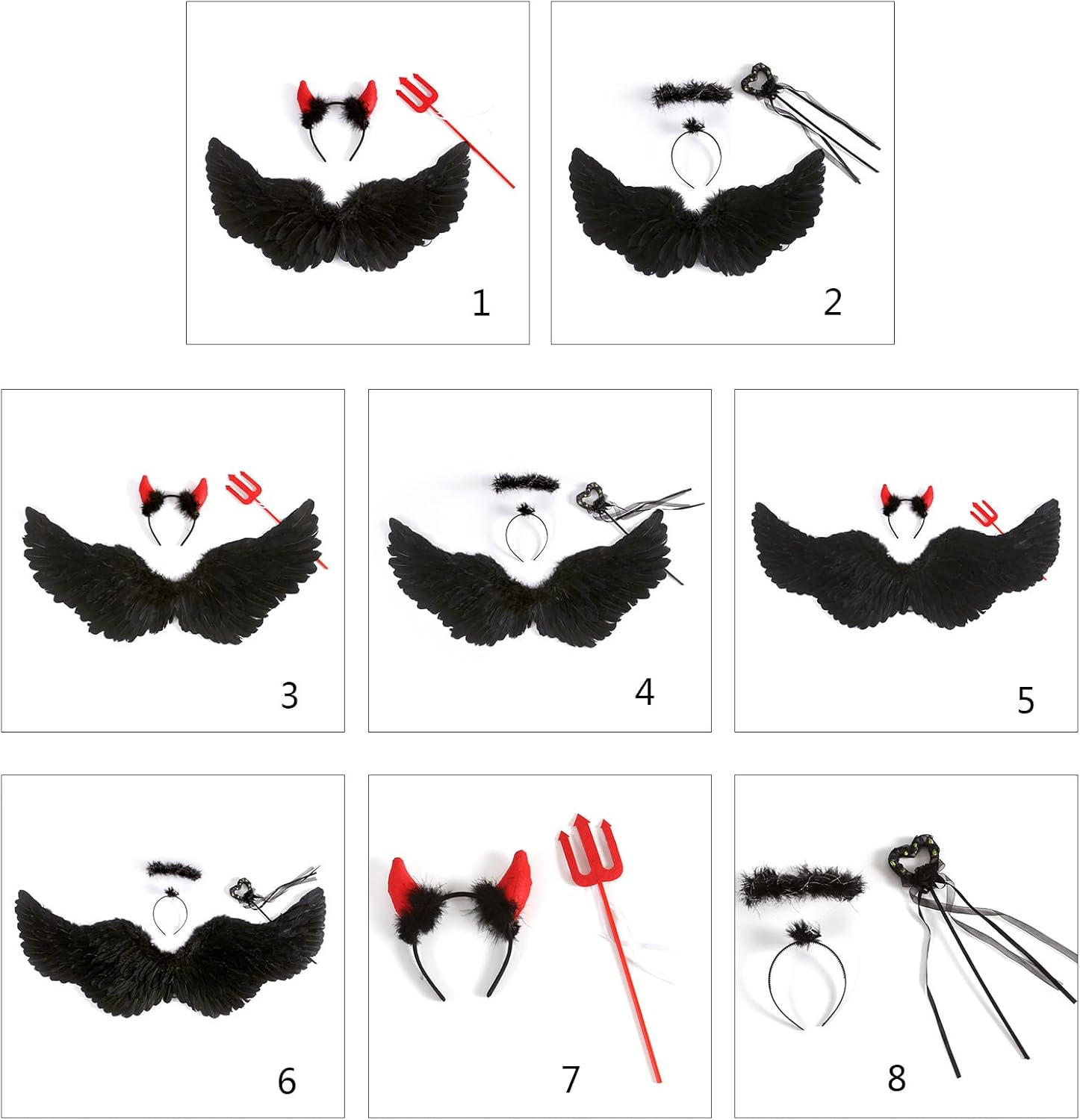 1

2

3

4

5

6

7

8