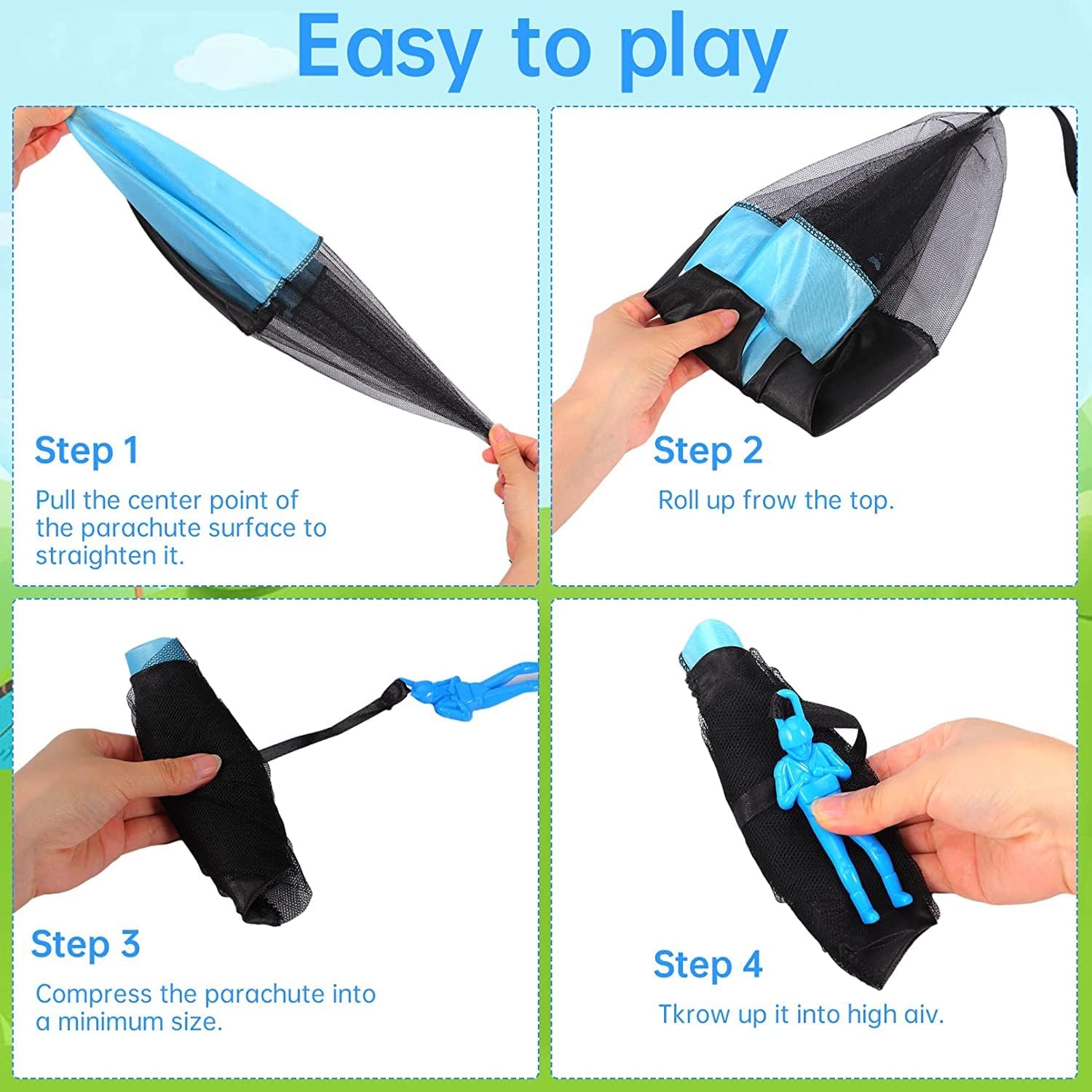 Easy to play

Step 1

Pull the center point of the parachute surface to straighten it.

Step 2

Roll up frow the top.

Step 3

Compress the parachute into a minimum size.

Step 4

Tkrow up it into high aiv.