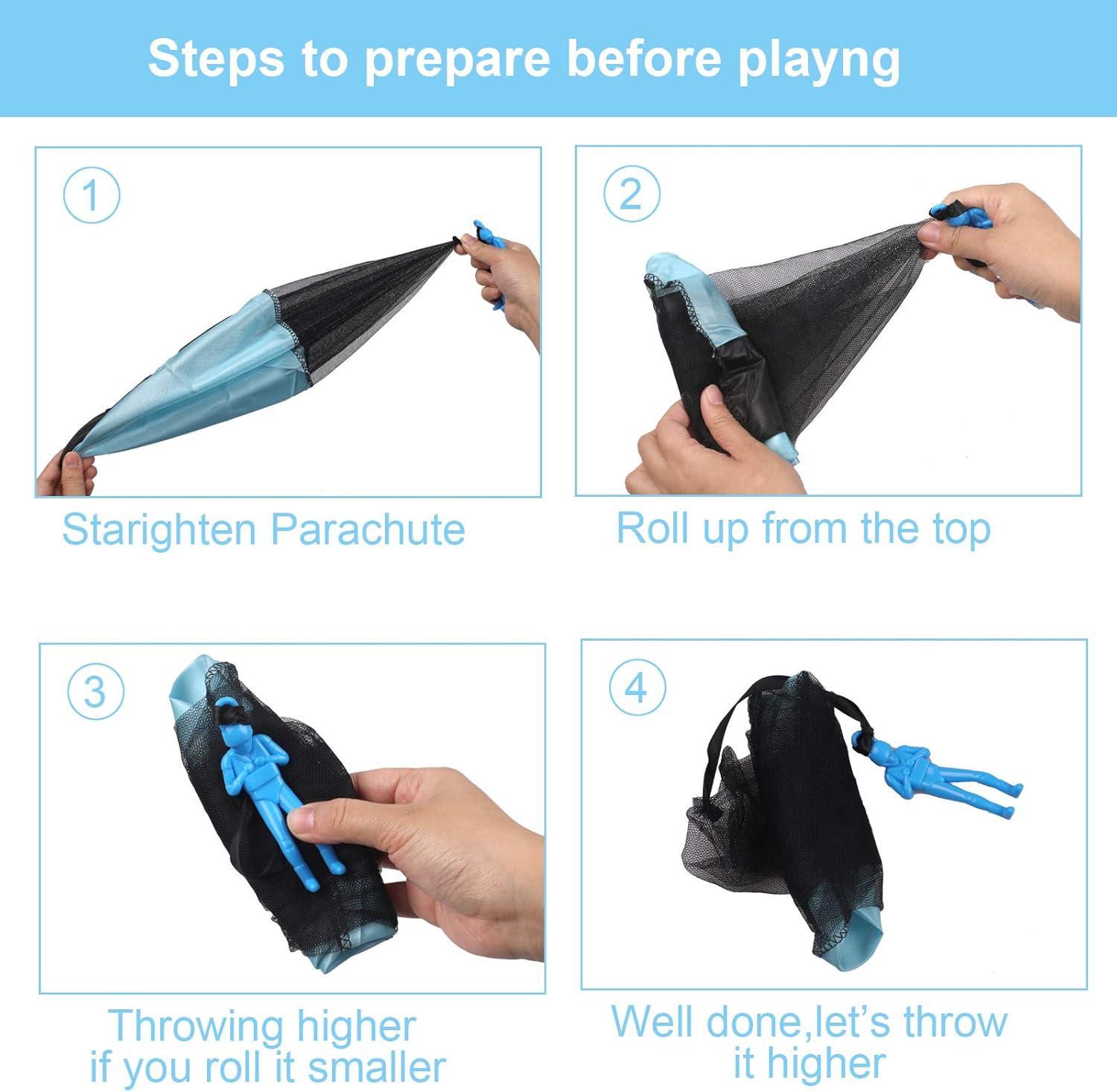 Steps to prepare before playng

1

Starighten Parachute

2

Roll up from the top

3

Throwing higher if you roll it smaller

4

Well done,let's throw it higher