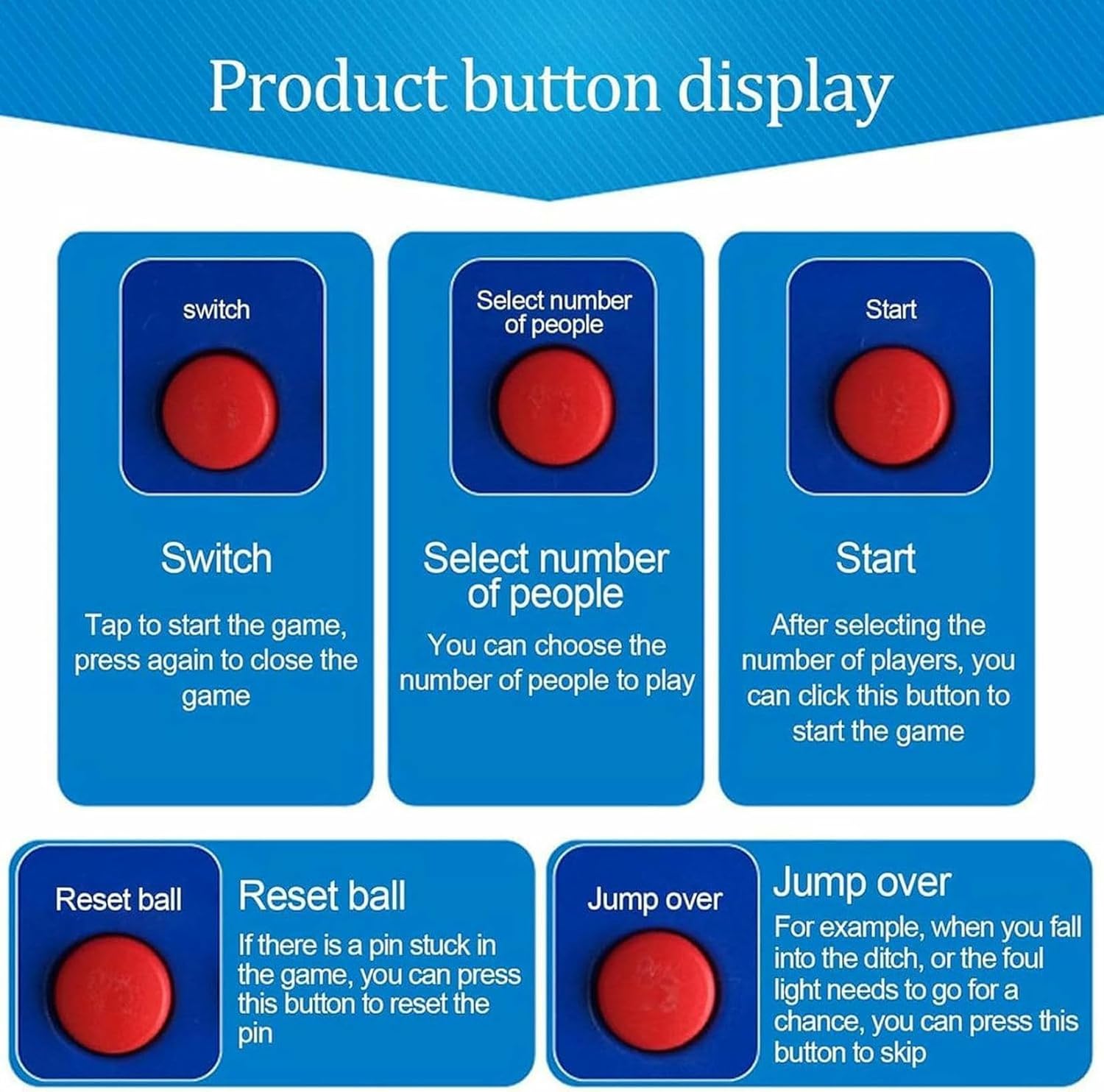 Product button display

switch

Switch

Tap to start the game, press again to close the game

Select number of people

Select number of people

You can choose the number of people to play

Start

Start

After selecting the number of players, you can click this button to start the game

Reset ball

Reset ball

If there is a pin stuck in the game, you can press this button to reset the pin

Jump over

Jump over

For example, when you fall into the ditch, or the foul light needs to go for a chance, you can press this button to skip