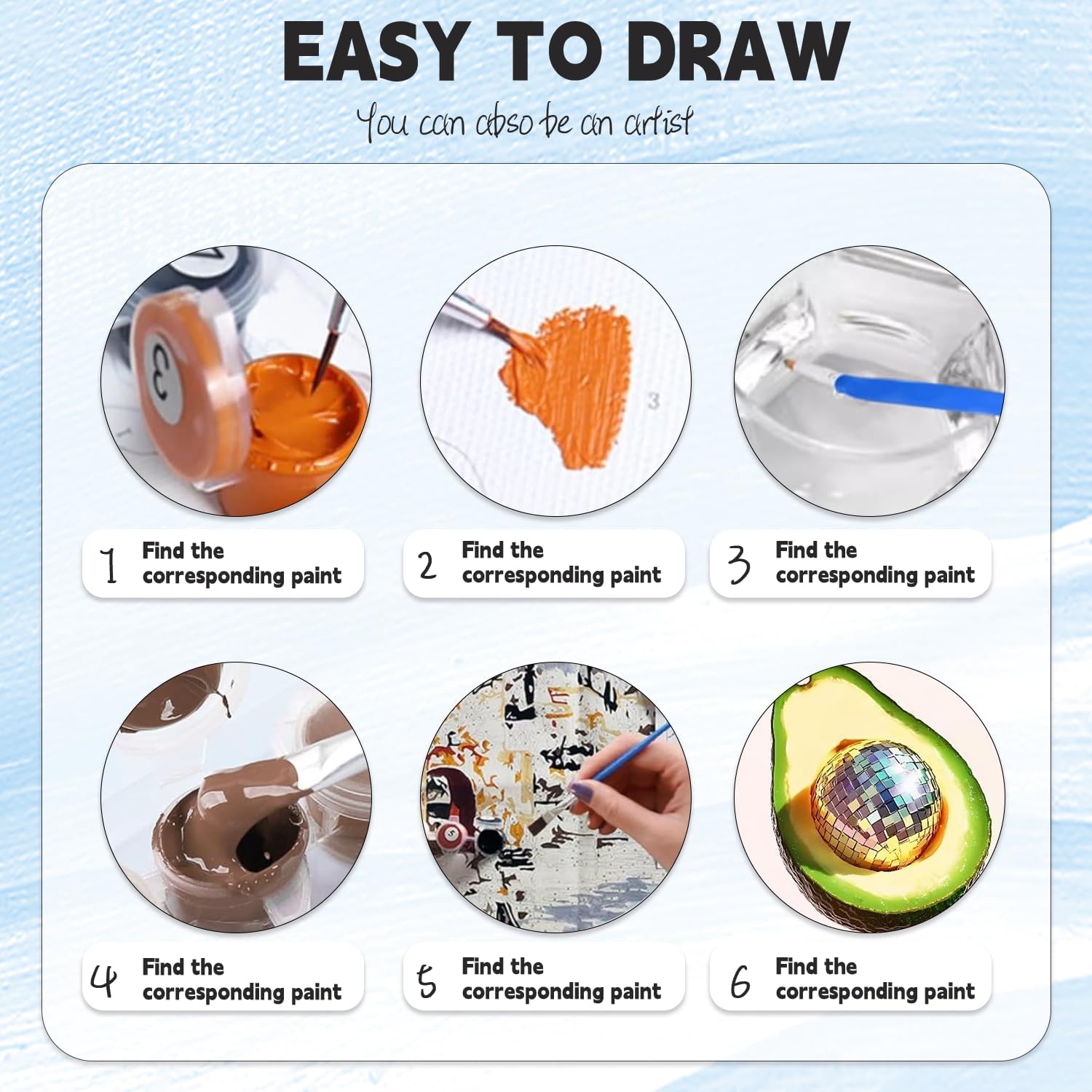 EASY TO DRAW

You can abso be an artist

3

3

1 Find the corresponding paint

2 Find the corresponding paint

3 Find the corresponding paint

5

4 Find the corresponding paint

5 Find the corresponding paint

6 Find the corresponding paint