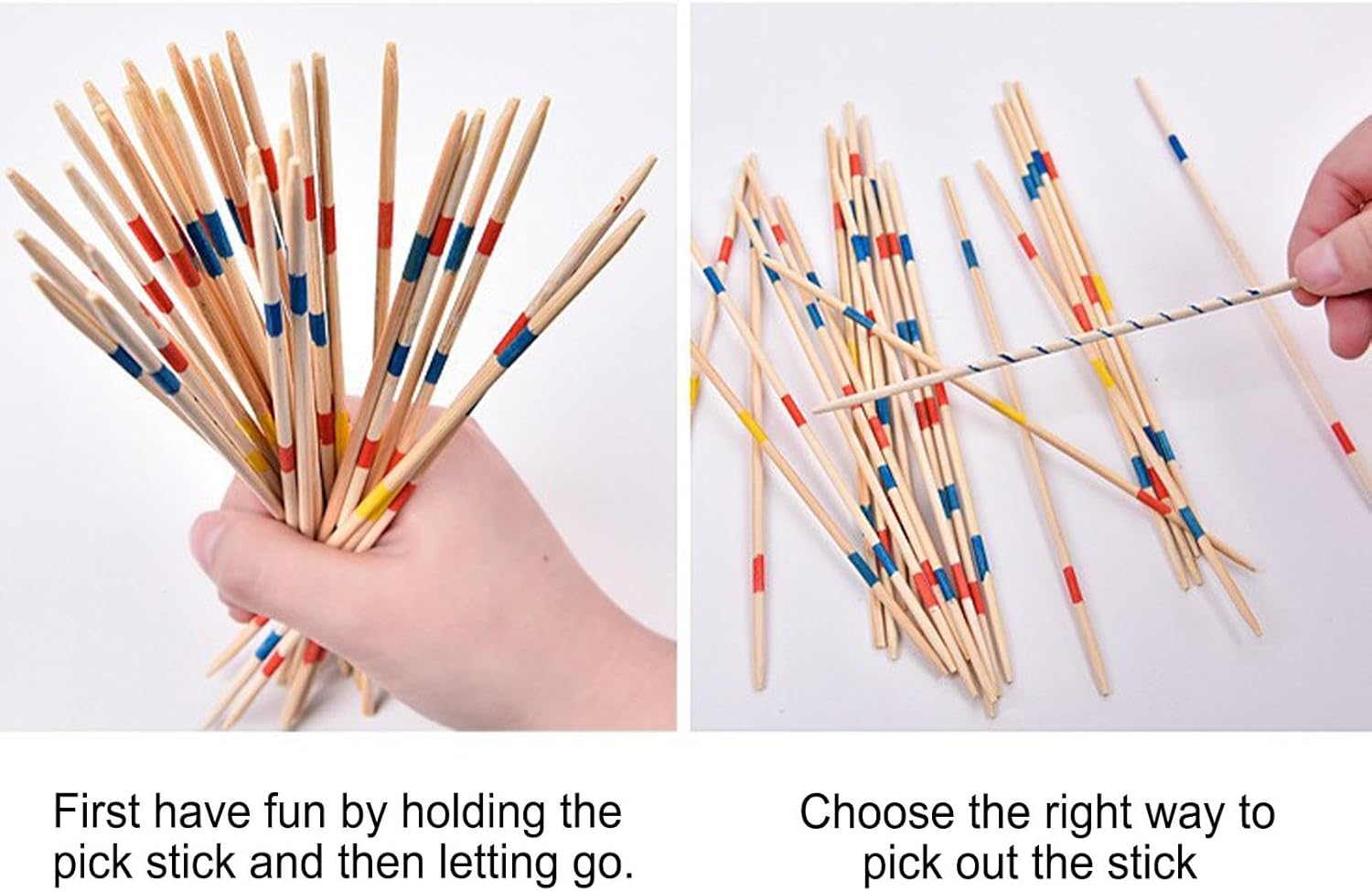 First have fun by holding the pick stick and then letting go.

Choose the right way to pick out the stick