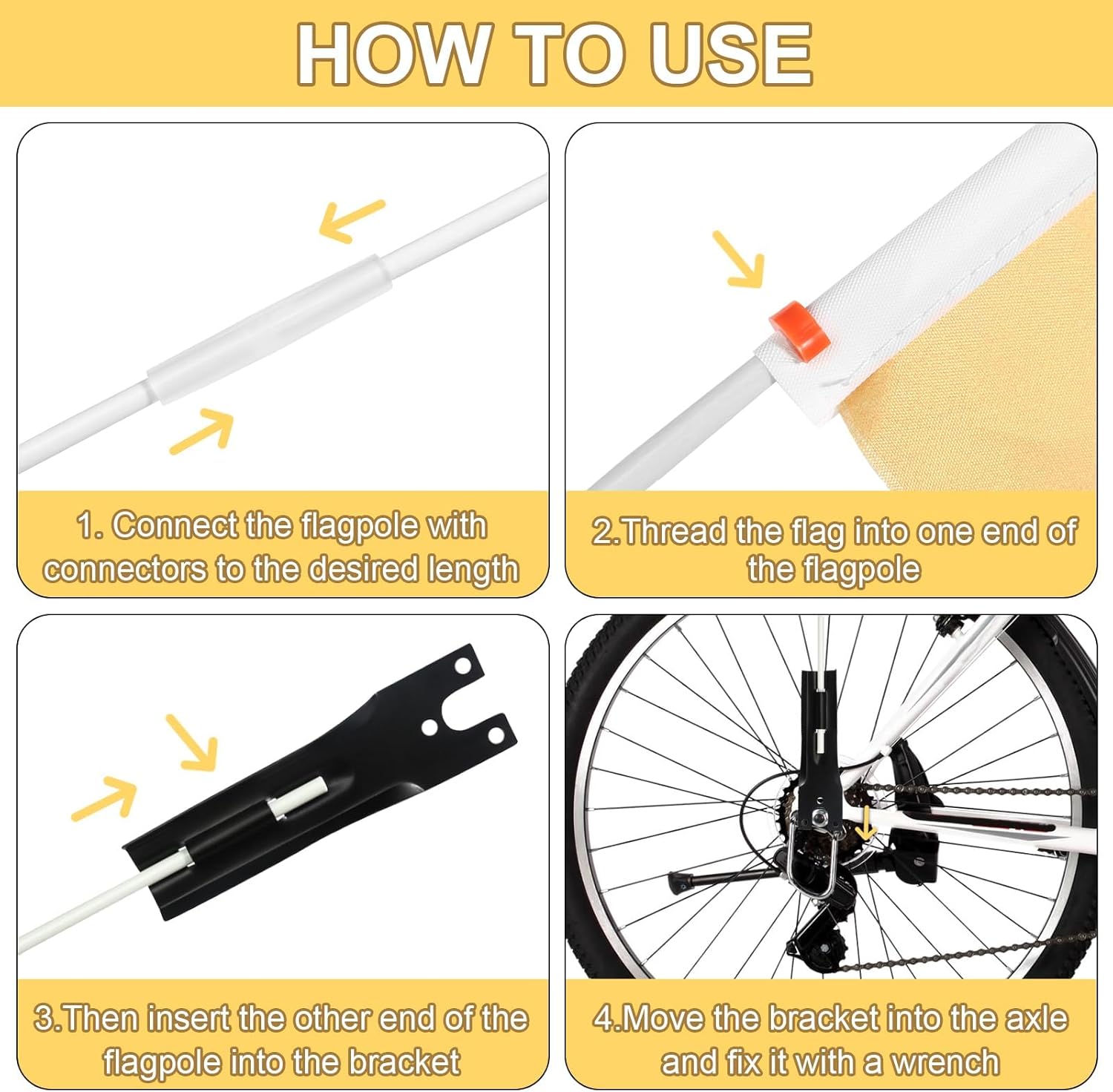 HOW TO USE

1. Connect the flagpole with connectors to the desired length

2.Thread the flag into one end of the flagpole

3.Then insert the other end of the flagpole into the bracket

4.Move the bracket into the axle and fix it with a wrench