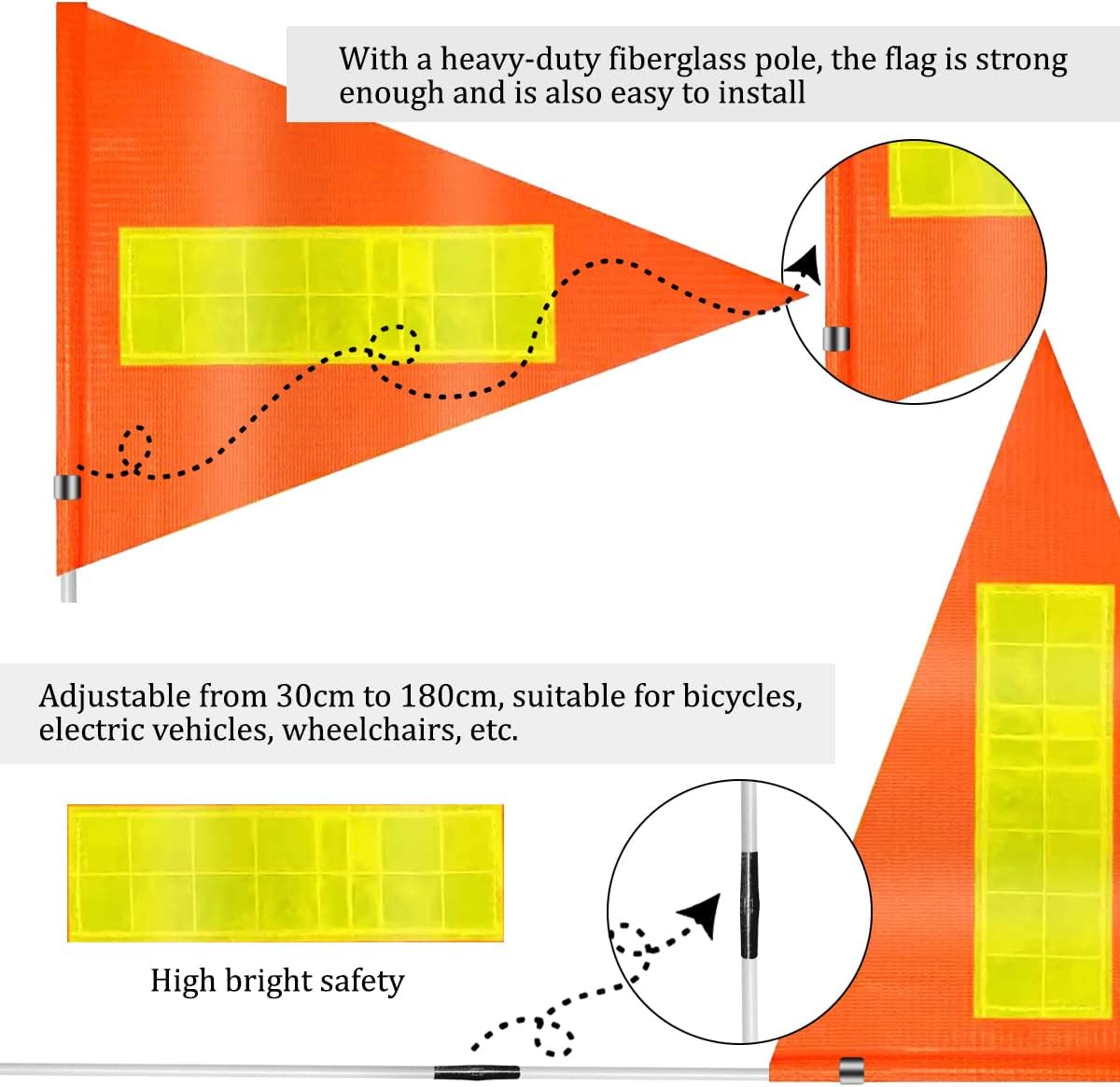 With a heavy-duty fiberglass pole, the flag is strong enough and is also easy to install

Adjustable from 30cm to 180cm, suitable for bicycles, electric vehicles, wheelchairs, etc.

High bright safety