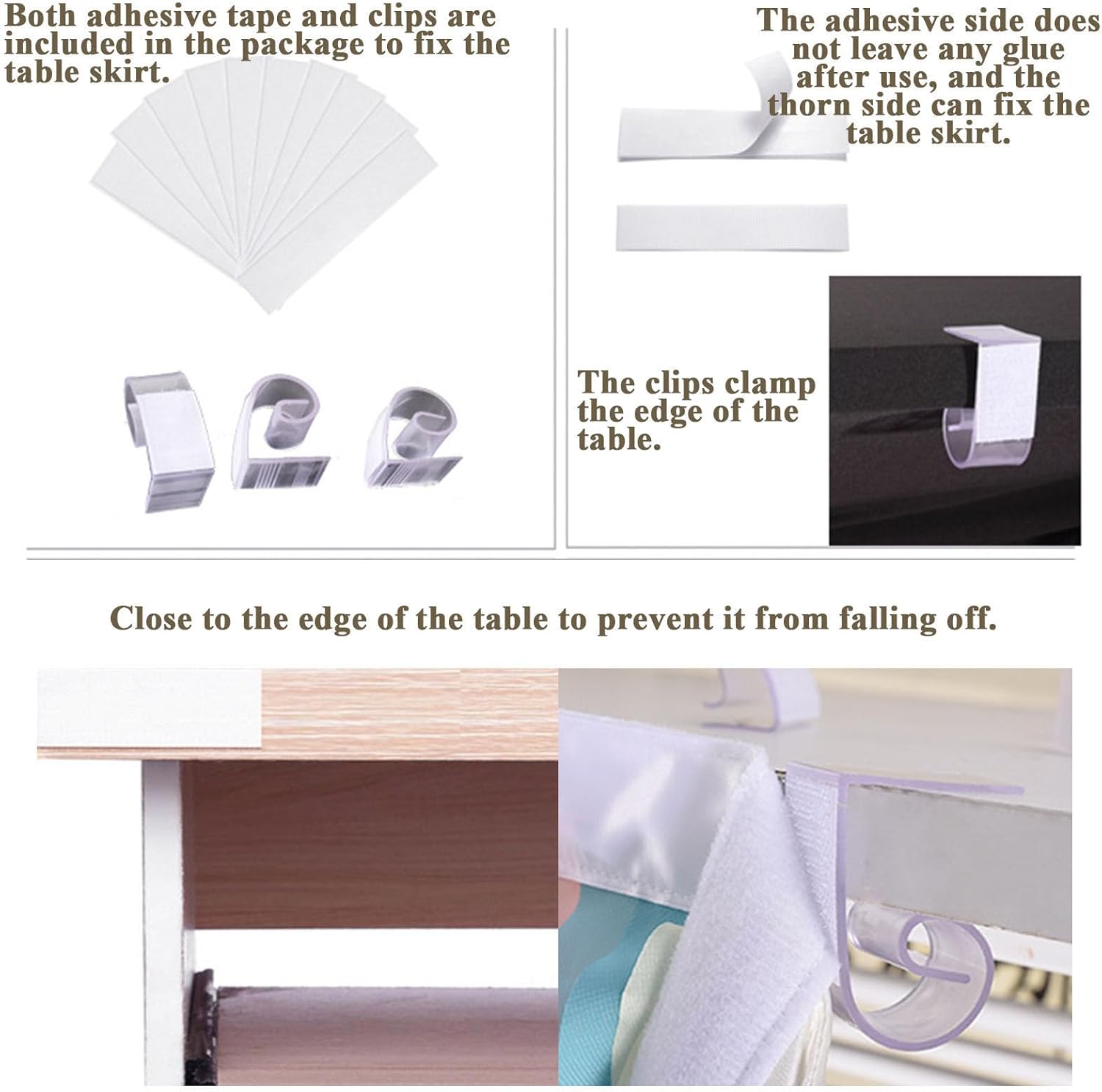 Both adhesive tape and clips are included in the package to fix the table skirt.

The adhesive side does not leave any glue after use, and the thorn side can fix the table skirt.

The clips clamp the edge of the table.

Close to the edge of the table to prevent it from falling off.