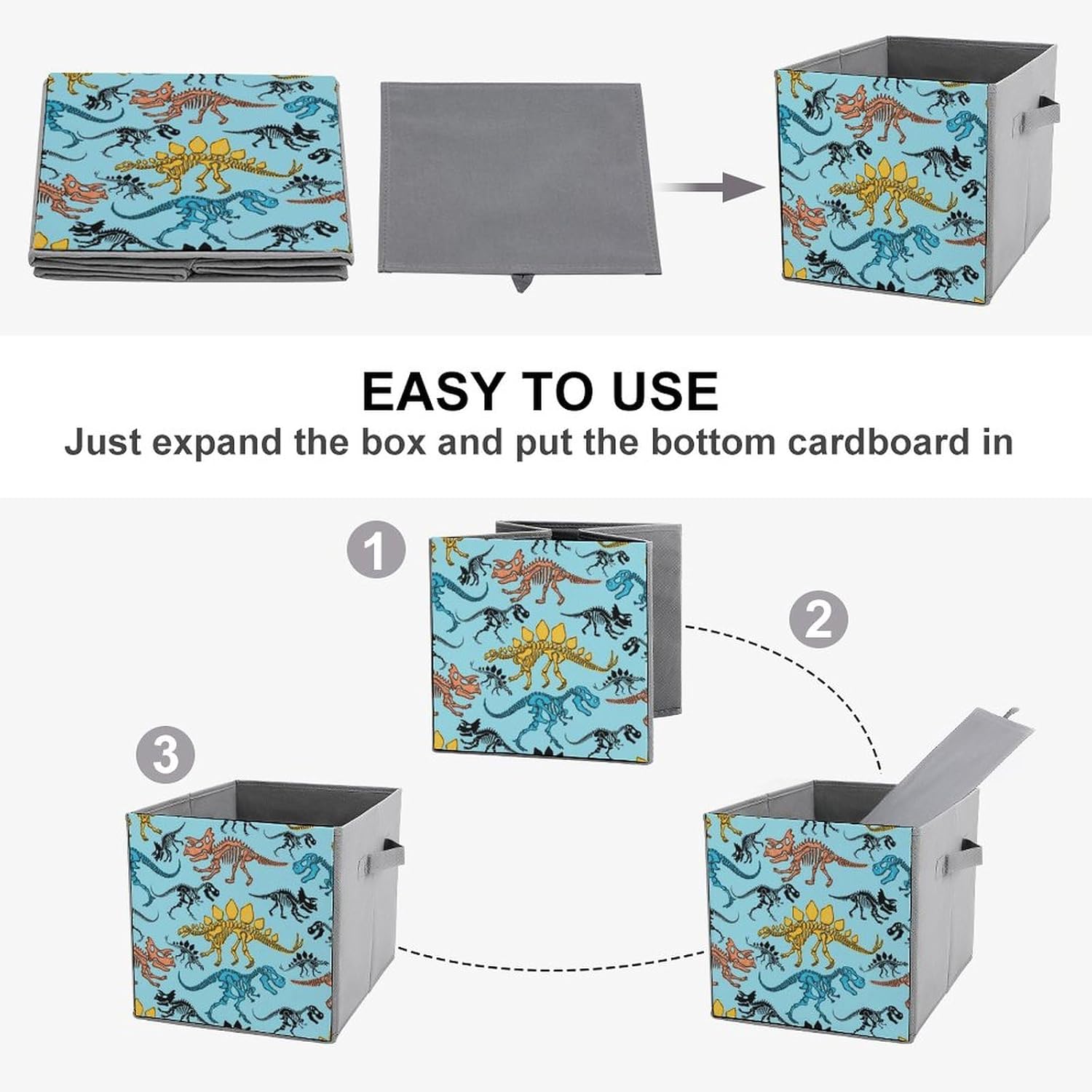 EASY TO USE
Just expand the box and put the bottom cardboard in

1

2

3