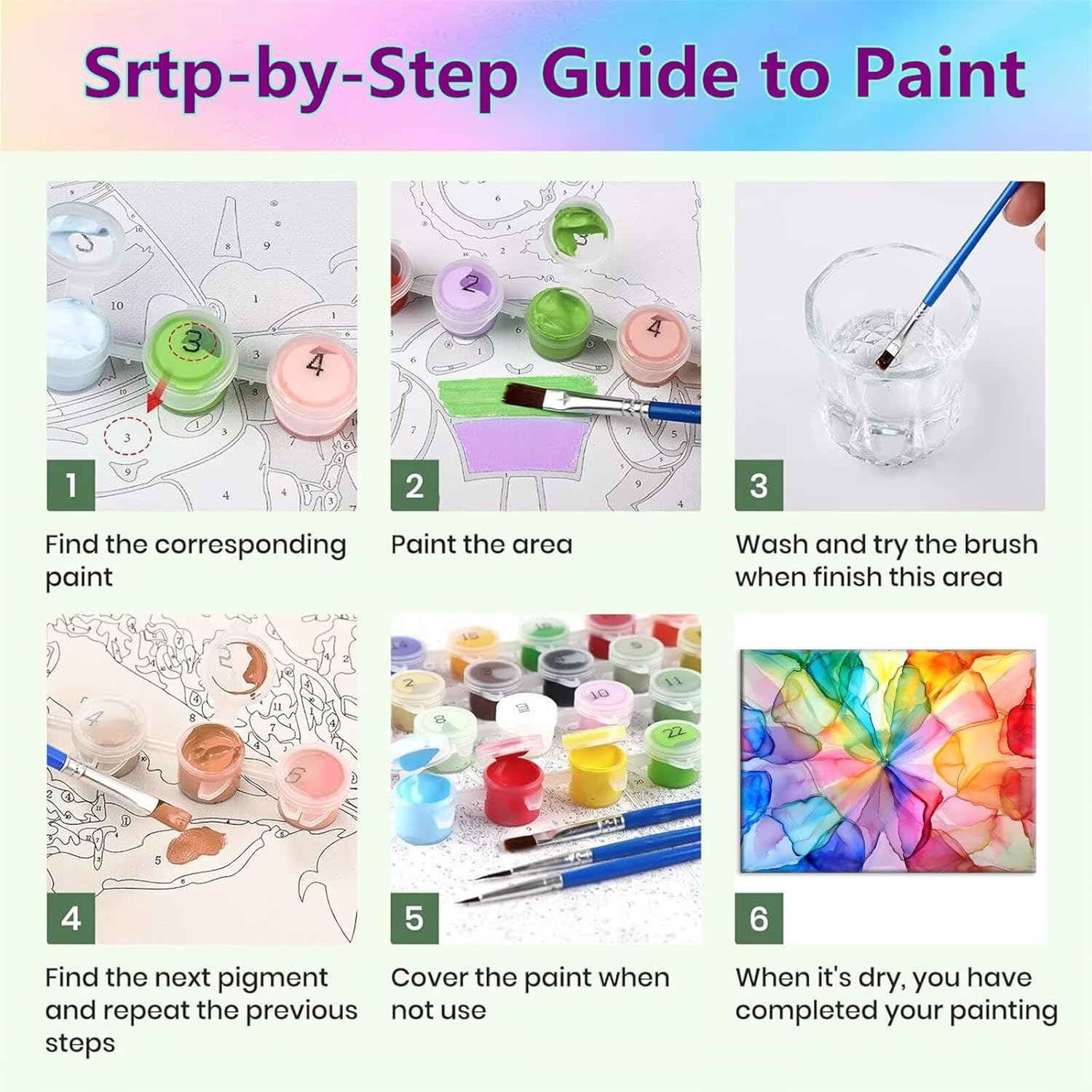 Srtp-by-Step Guide to Paint

1

Find the corresponding paint

2

Paint the area

3

Wash and try the brush when finish this area

4

Find the next pigment and repeat the previous steps

5

Cover the paint when not use

6

When it's dry, you have completed your painting