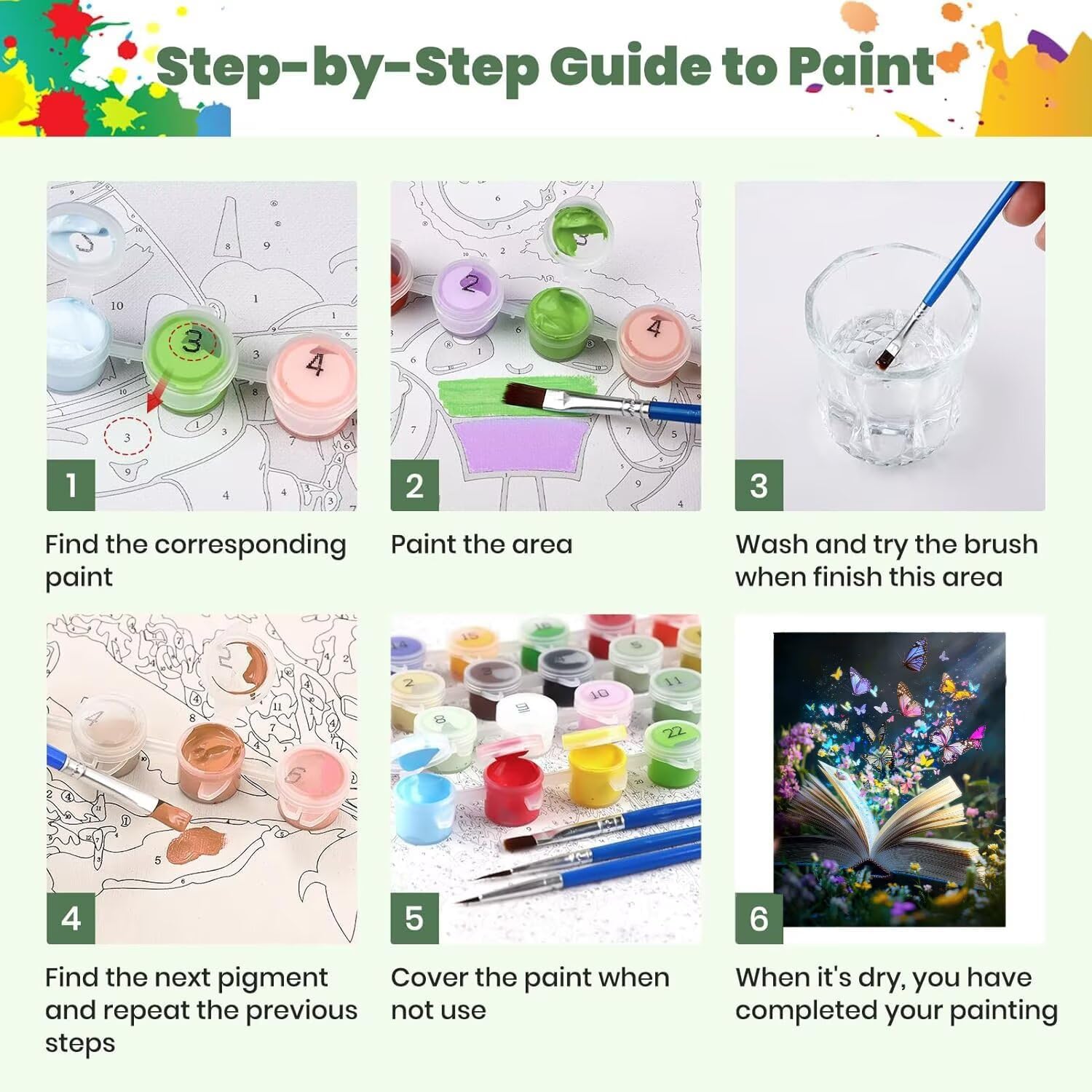 Step-by-Step Guide to Paint

1

Find the corresponding paint

2

Paint the area

3

Wash and try the brush when finish this area

4

Find the next pigment and repeat the previous steps

5

Cover the paint when not use

6

When it's dry, you have completed your painting