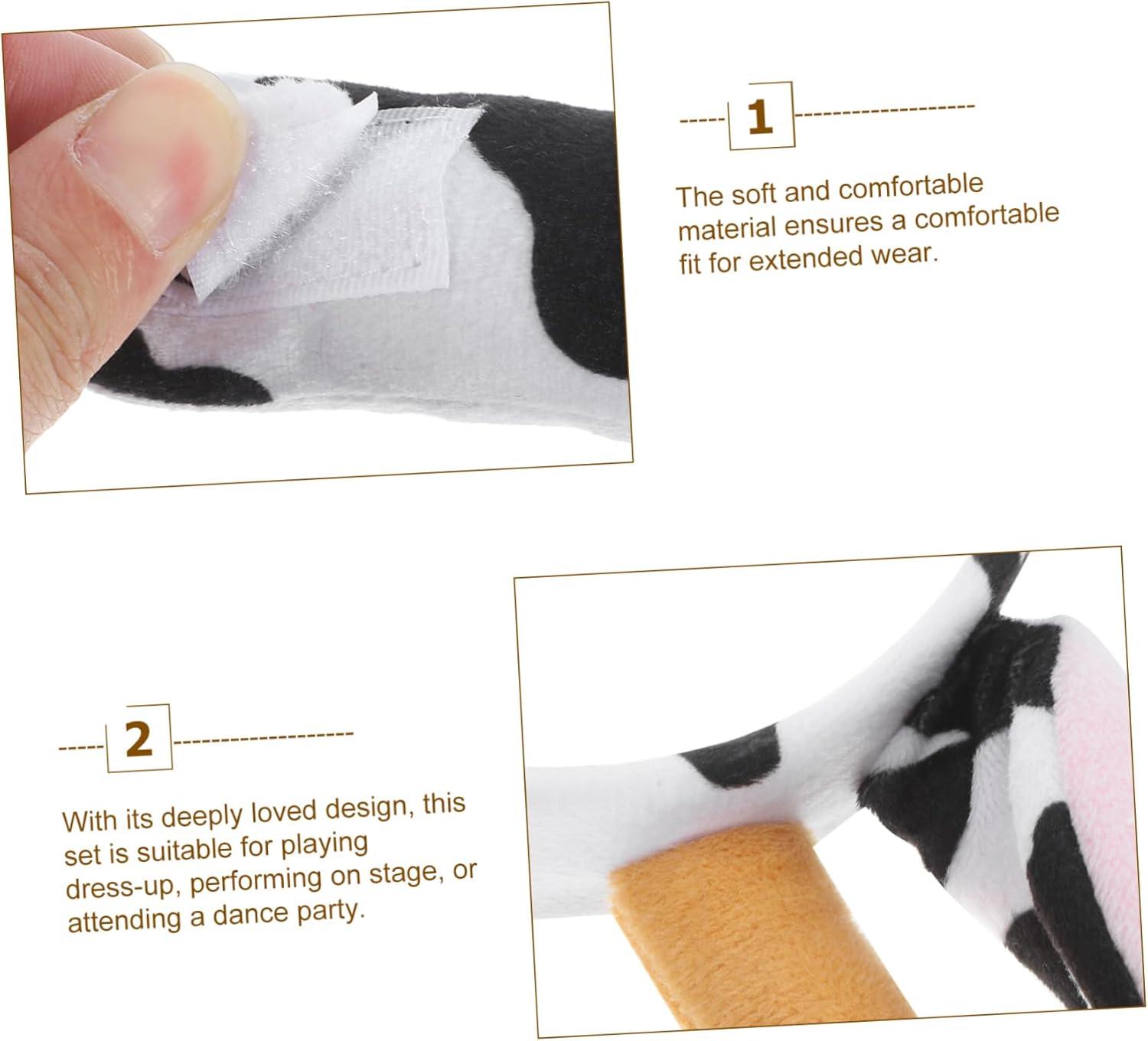 1

The soft and comfortable material ensures a comfortable fit for extended wear.

2

With its deeply loved design, this set is suitable for playing dress-up, performing on stage, or attending a dance party.