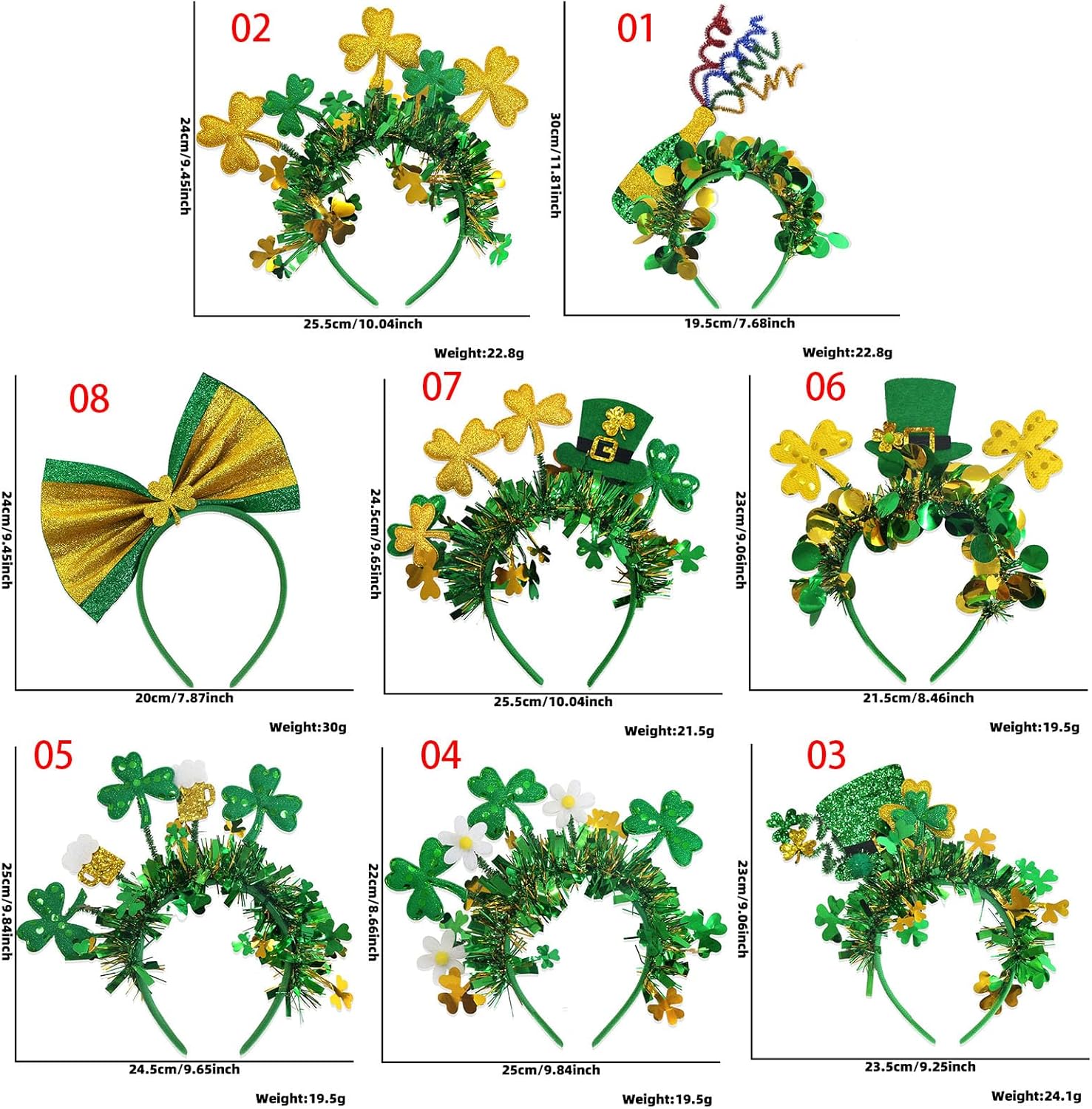 02

24cm/9.45inch

25.5cm/10.04inch

Weight:22.8g

01

30cm/11.81inch

19.5cm/7.68inch

Weight:22.8g

08

24cm/9.45inch

20cm/7.87inch

Weight:30g

07

24.5cm/9.65inch

25.5cm/10.04inch

Weight:21.5g

06

23cm/9.06inch

21.5cm/8.46inch

Weight:19.5g

05

25cm/9.84inch

24.5cm/9.65inch

Weight:19.5g

04

22cm/8.66inch

25cm/9.84inch

Weight:19.5g

03

23cm/9.06inch

23.5cm/9.25inch

Weight:24.1g