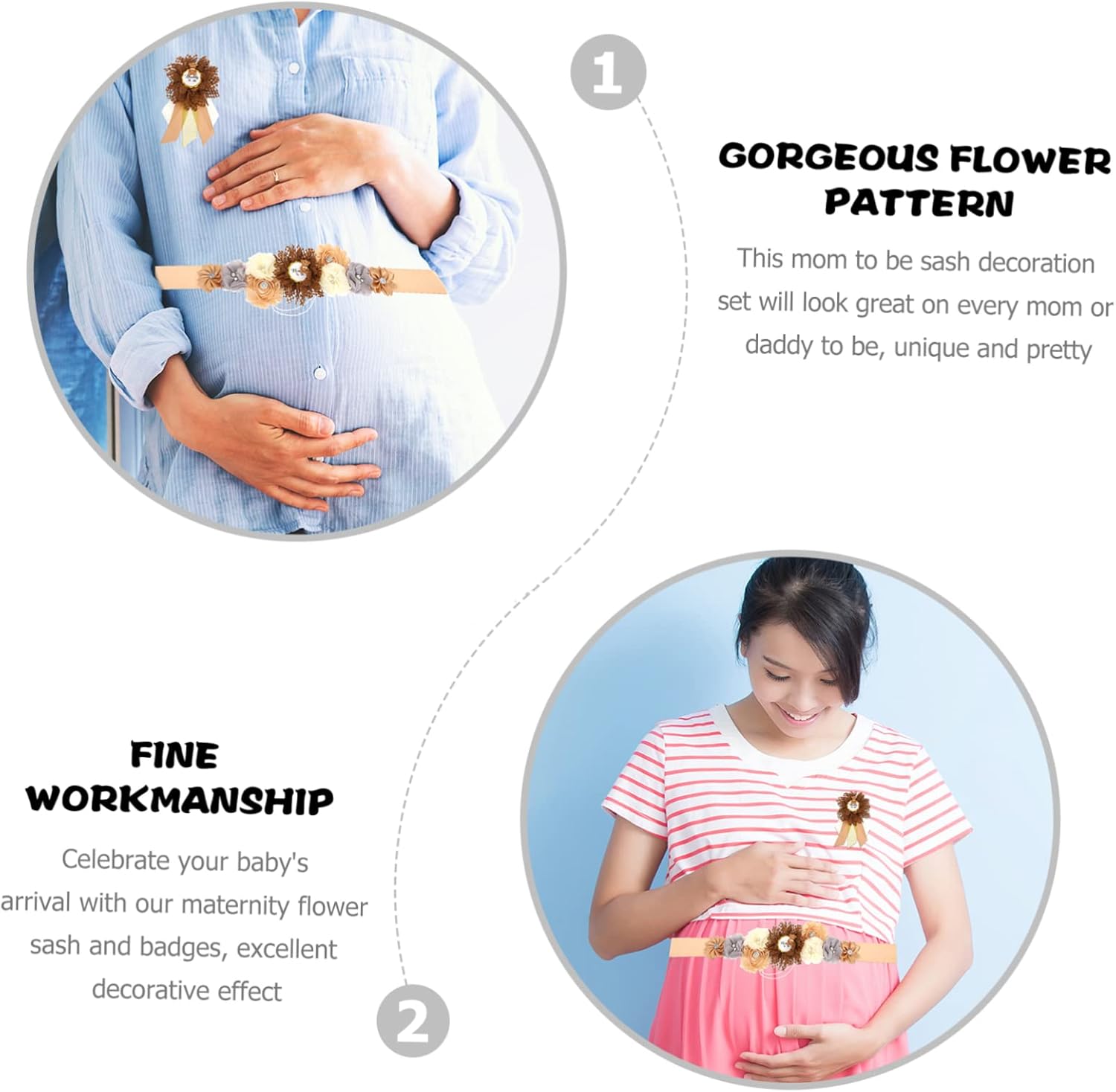 1

GORGEOUS FLOWER PATTERN

This mom to be sash decoration set will look great on every mom or daddy to be, unique and pretty

FINE WORKMANSHIP

Celebrate your baby's arrival with our maternity flower sash and badges, excellent decorative effect

2