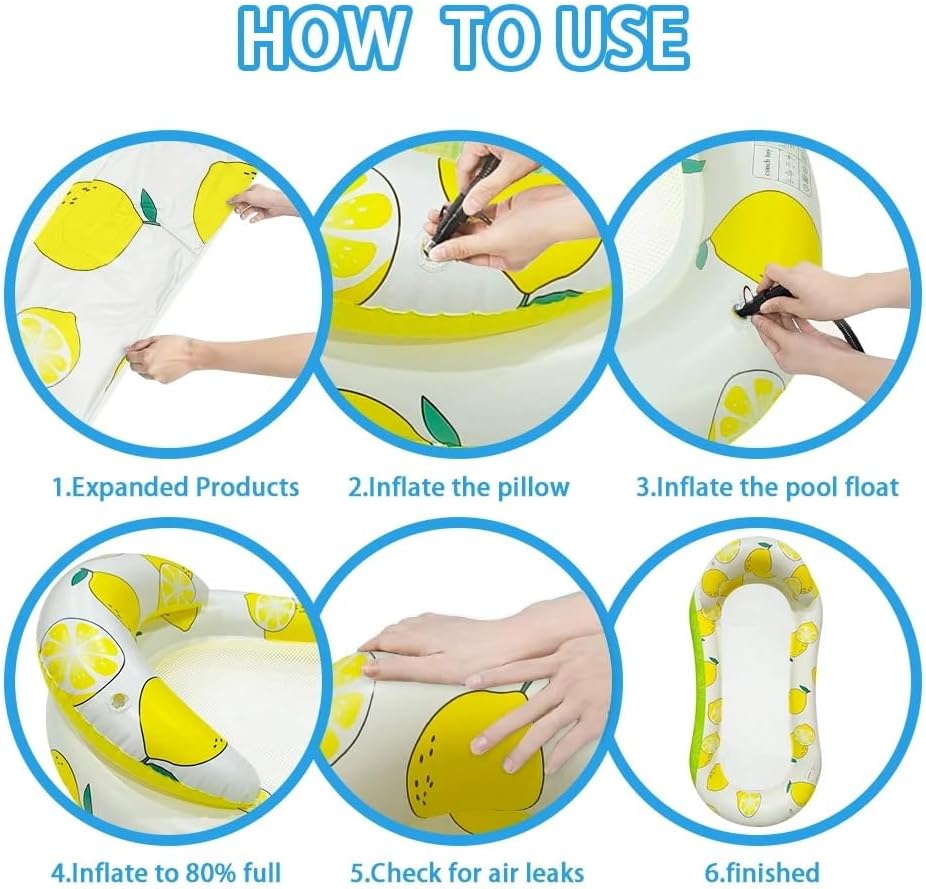 HOW TO USE

1.Expanded Products

2.Inflate the pillow

3.Inflate the pool float

4.Inflate to 80% full

5.Check for air leaks

6.finished